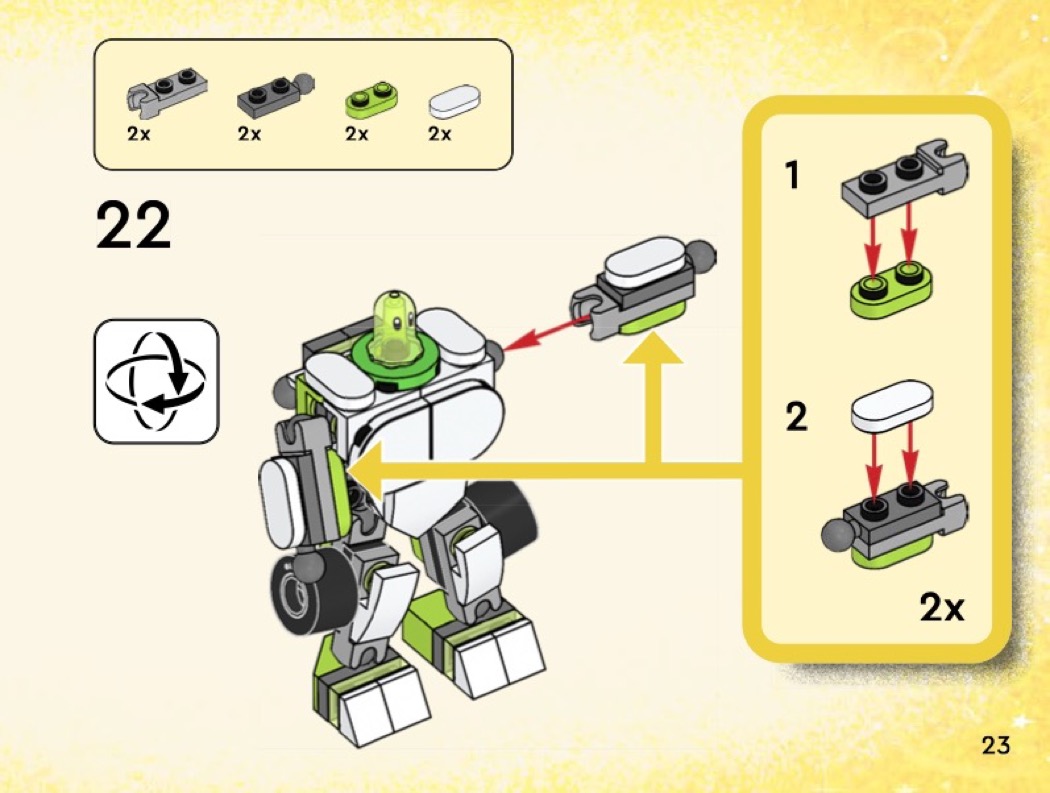 2x 2x 2x 2x

22

1

2

2x

23