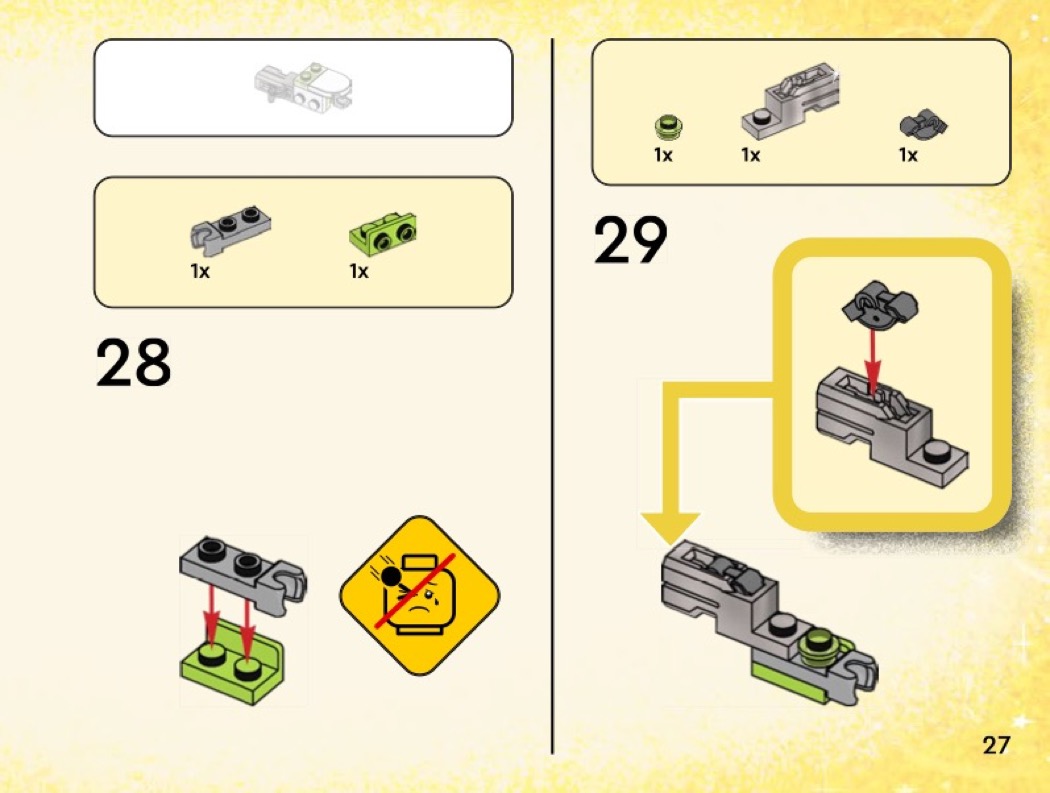 1x 1x

28

1x 1x 1x

29

27