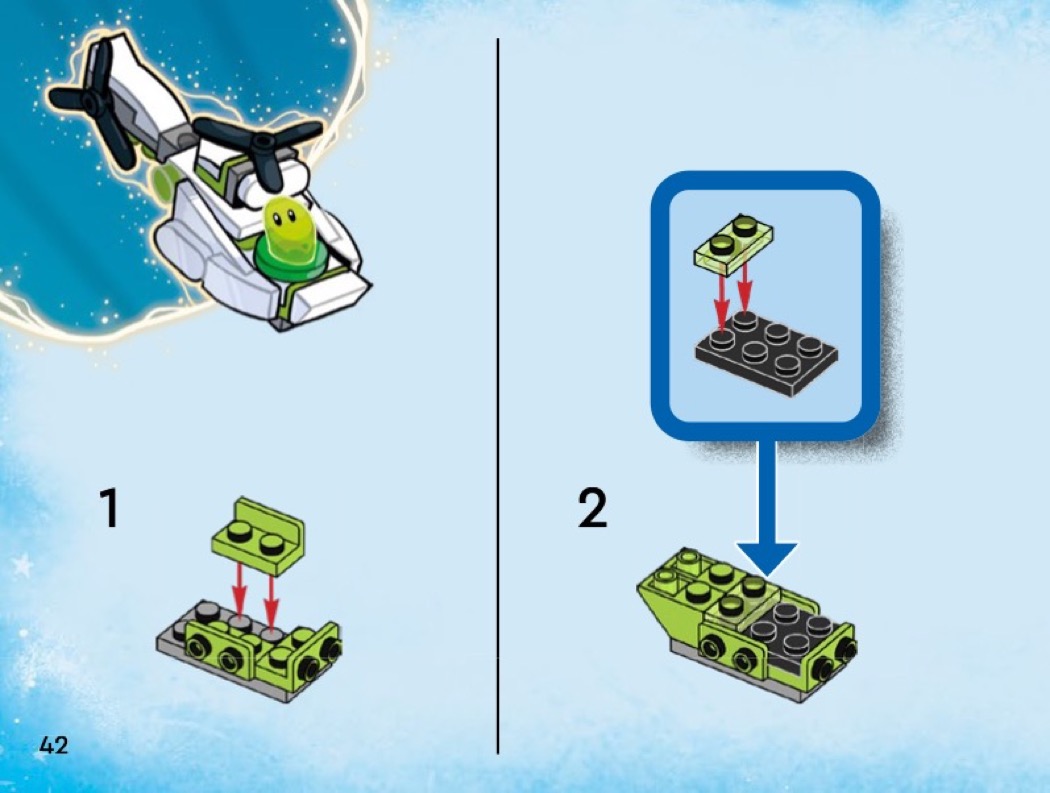 1

2

42