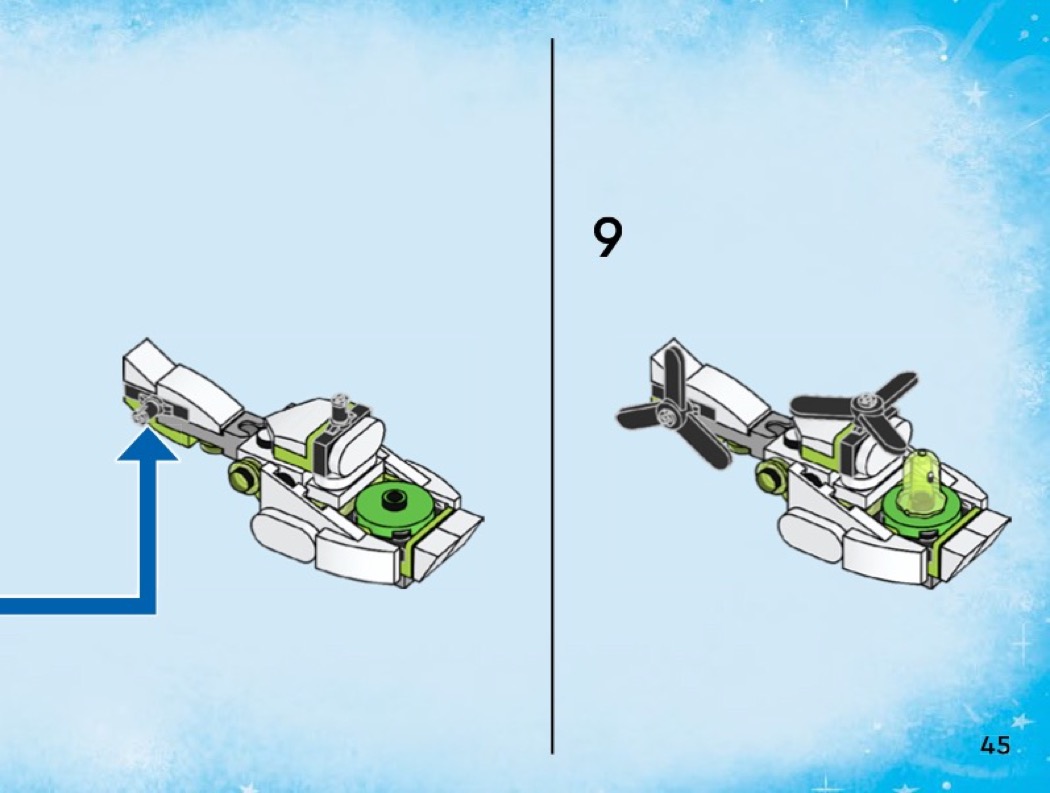 9

45