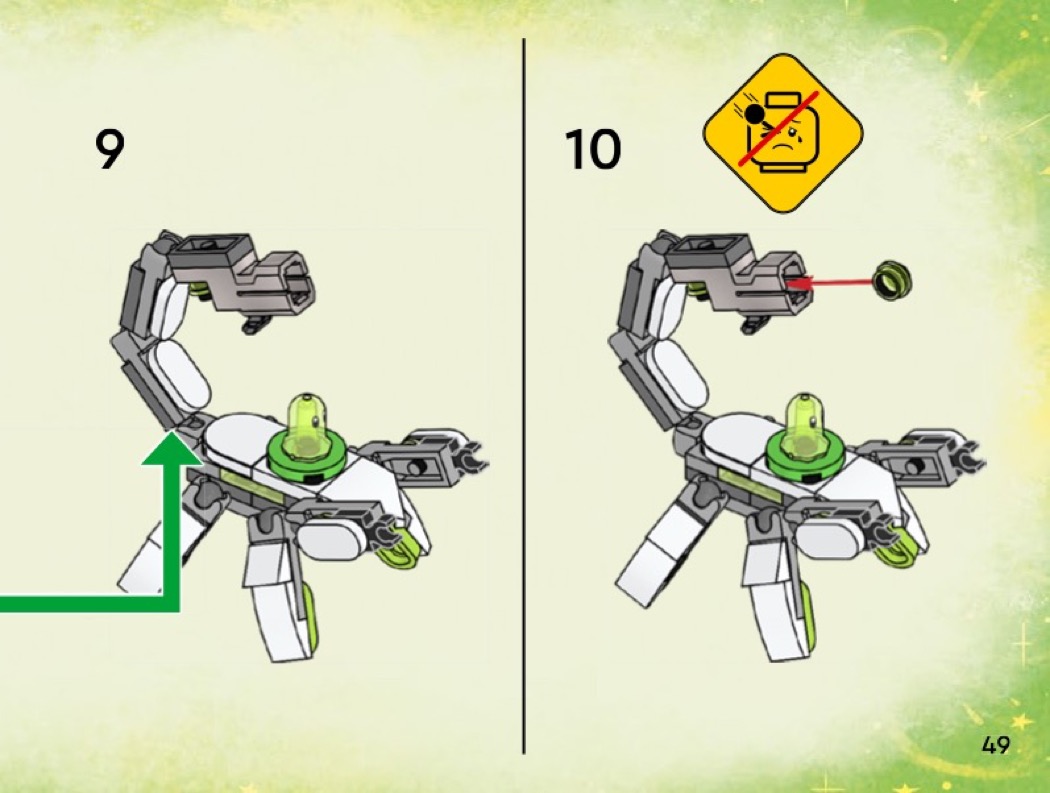 9

10

49