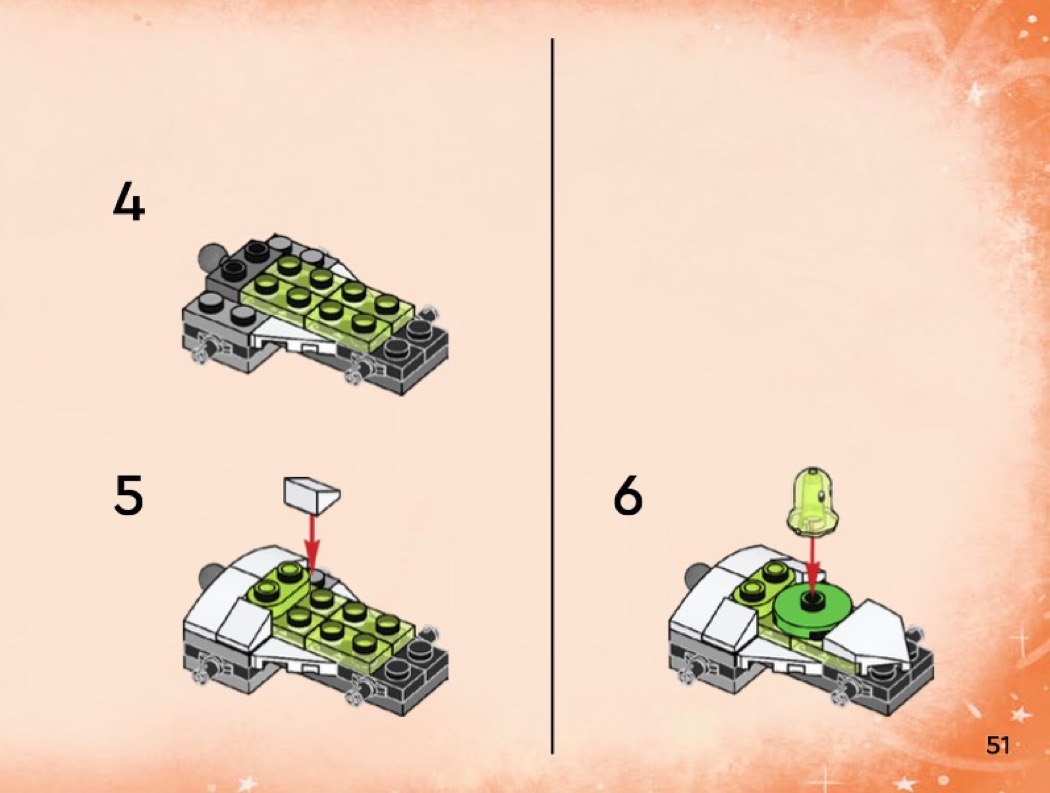 4

5

6

51