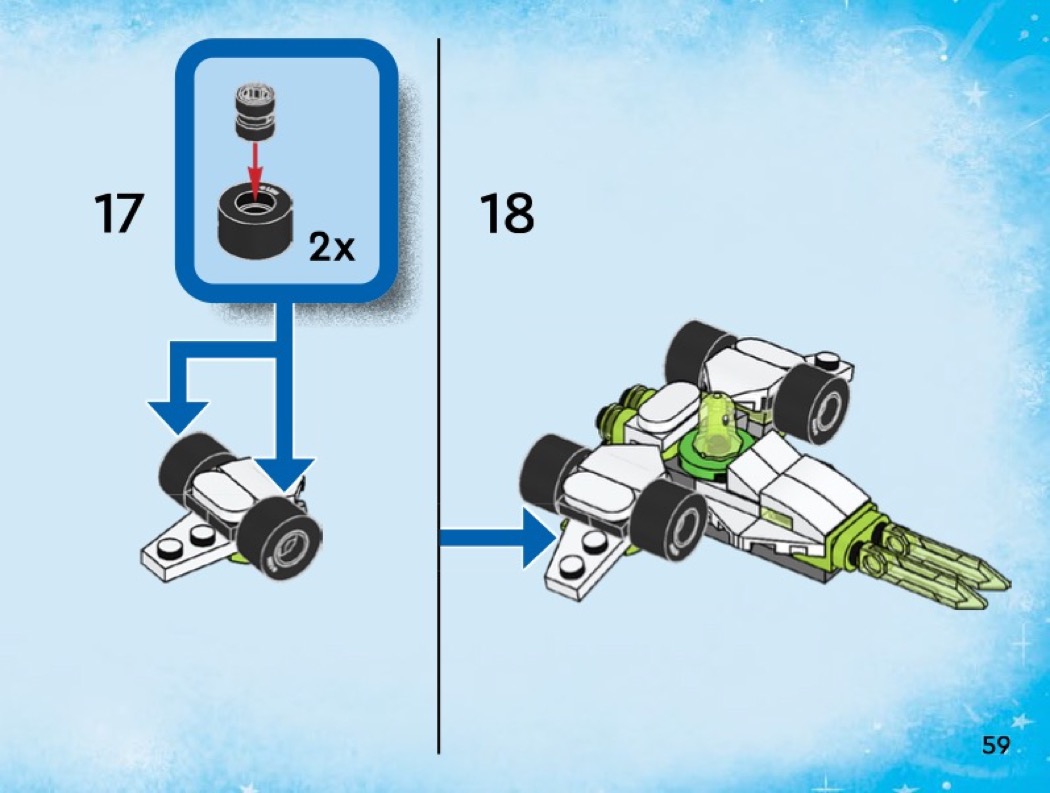 17

2x

18

59