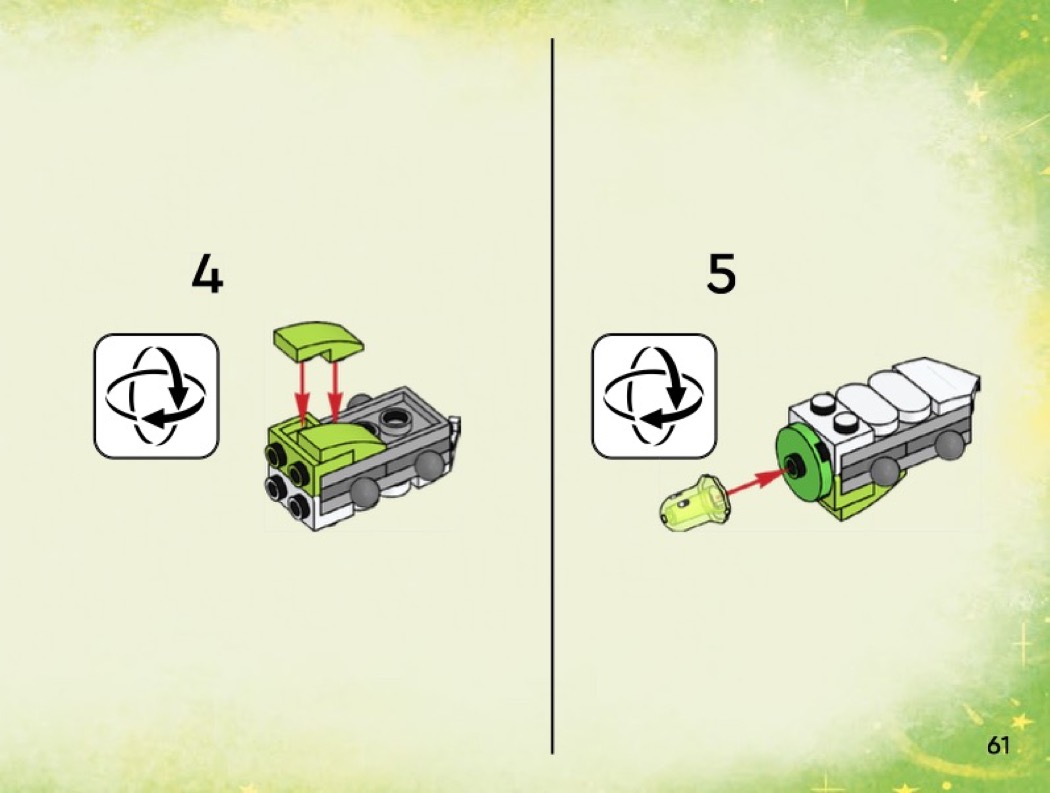 4

5

61