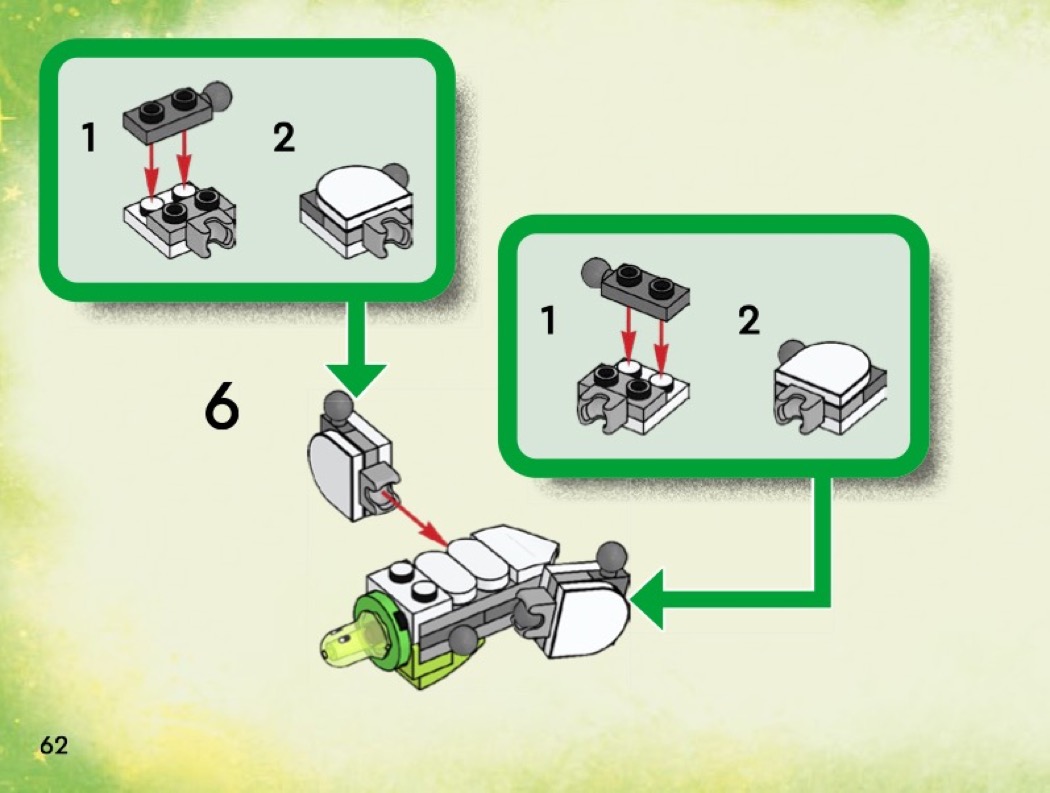 1
2
1
2
6
62