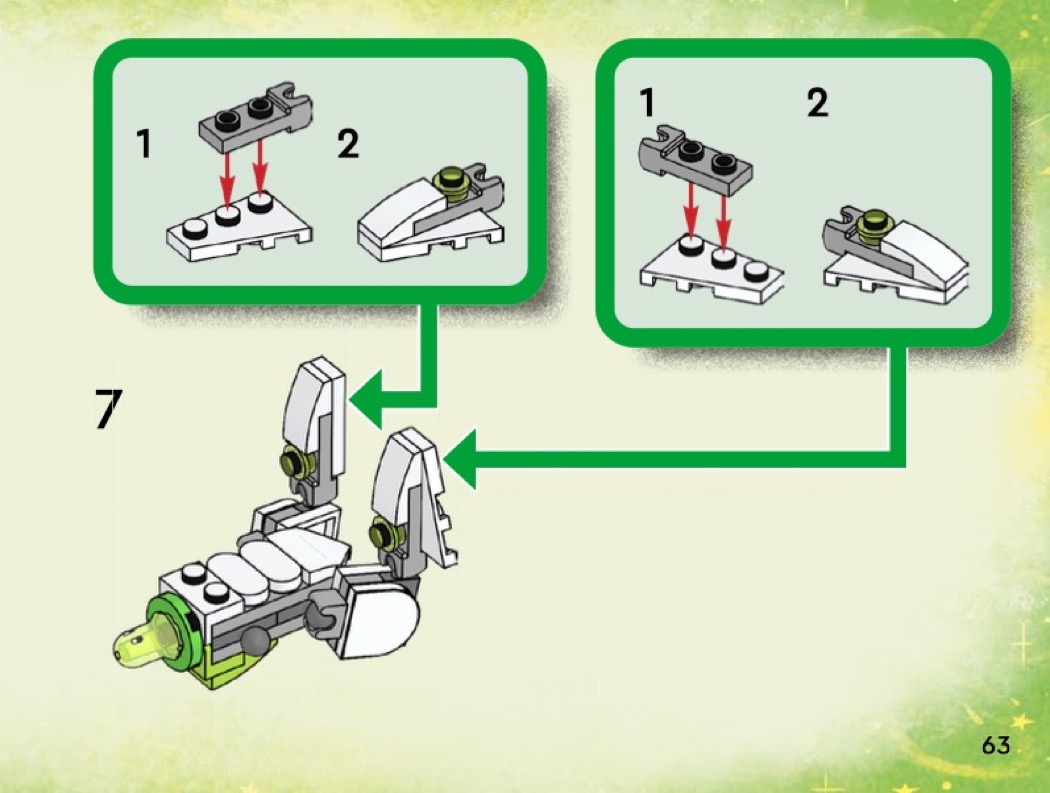 1
2

1
2

7

63