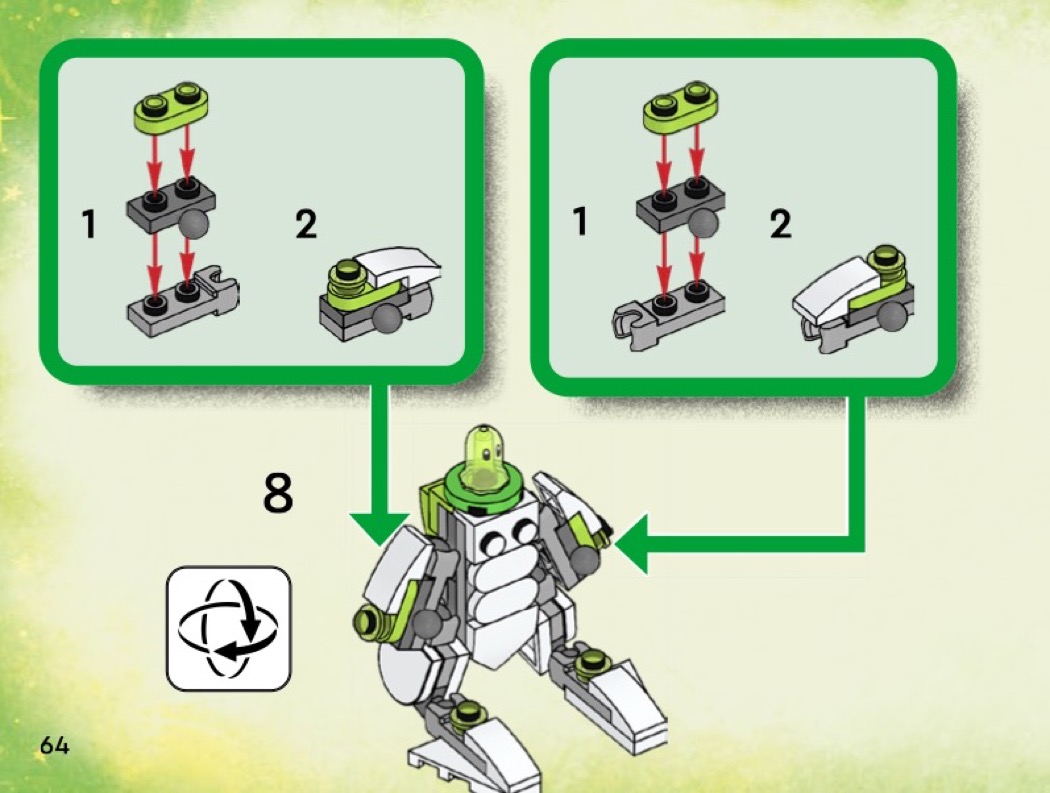 1

2

1

2

8

64