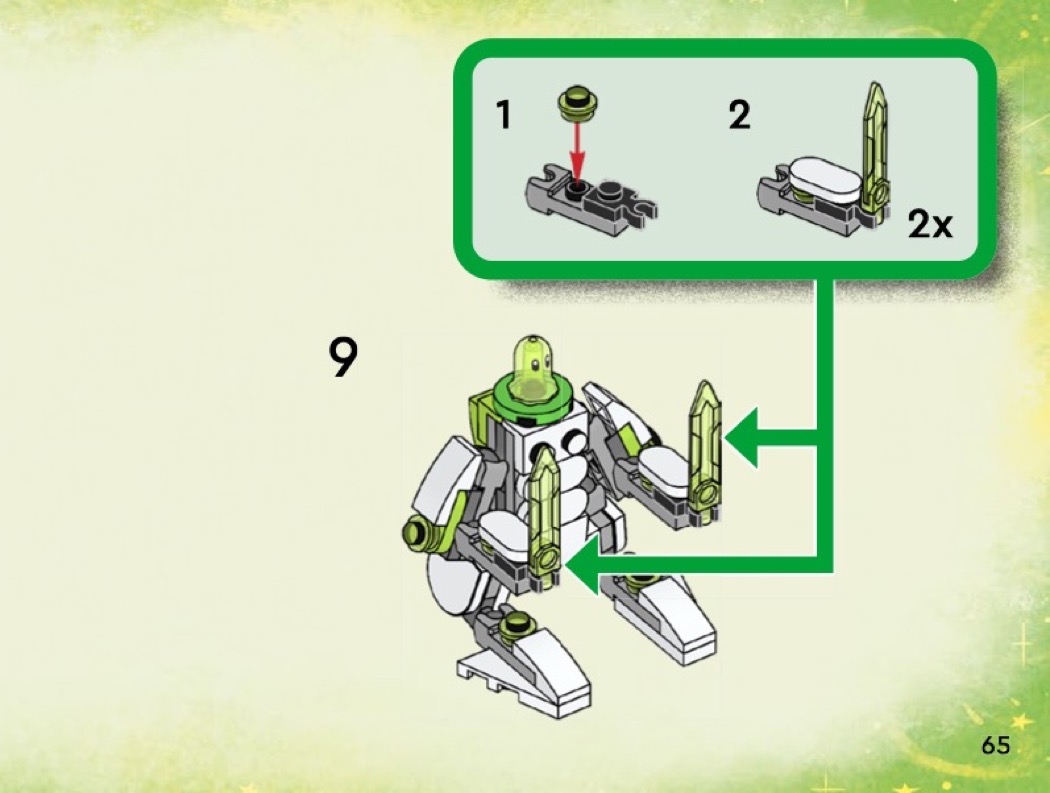 1

2

2x

9

65