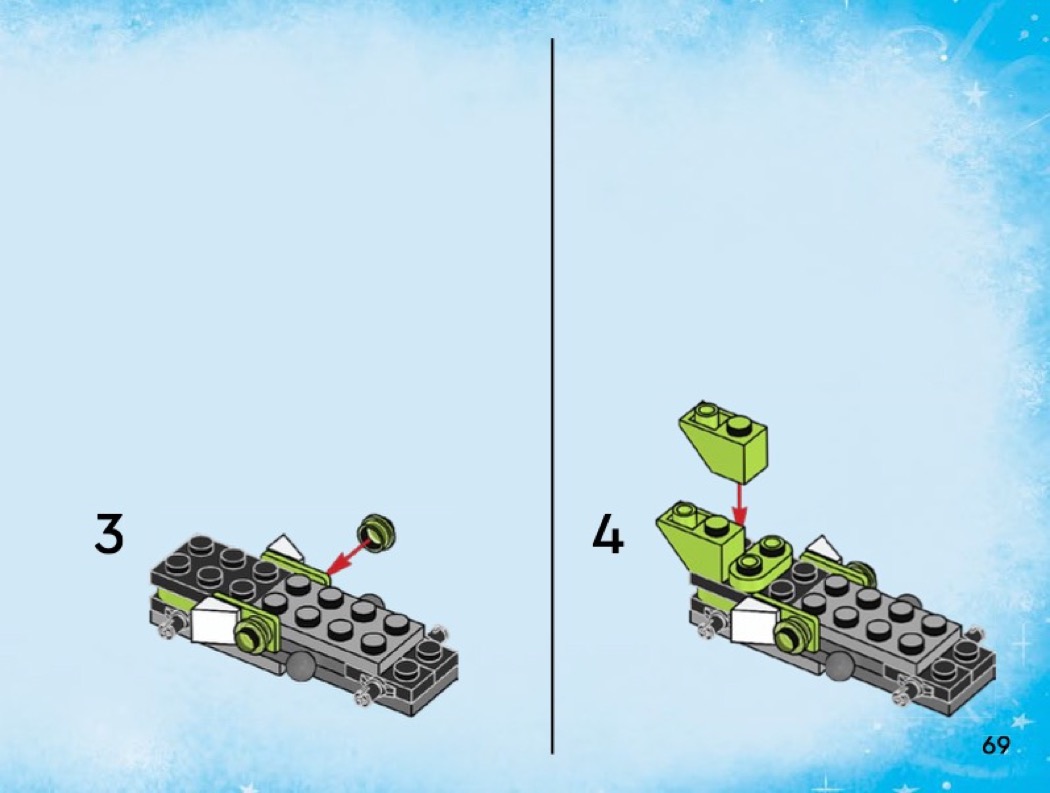 3

4

69