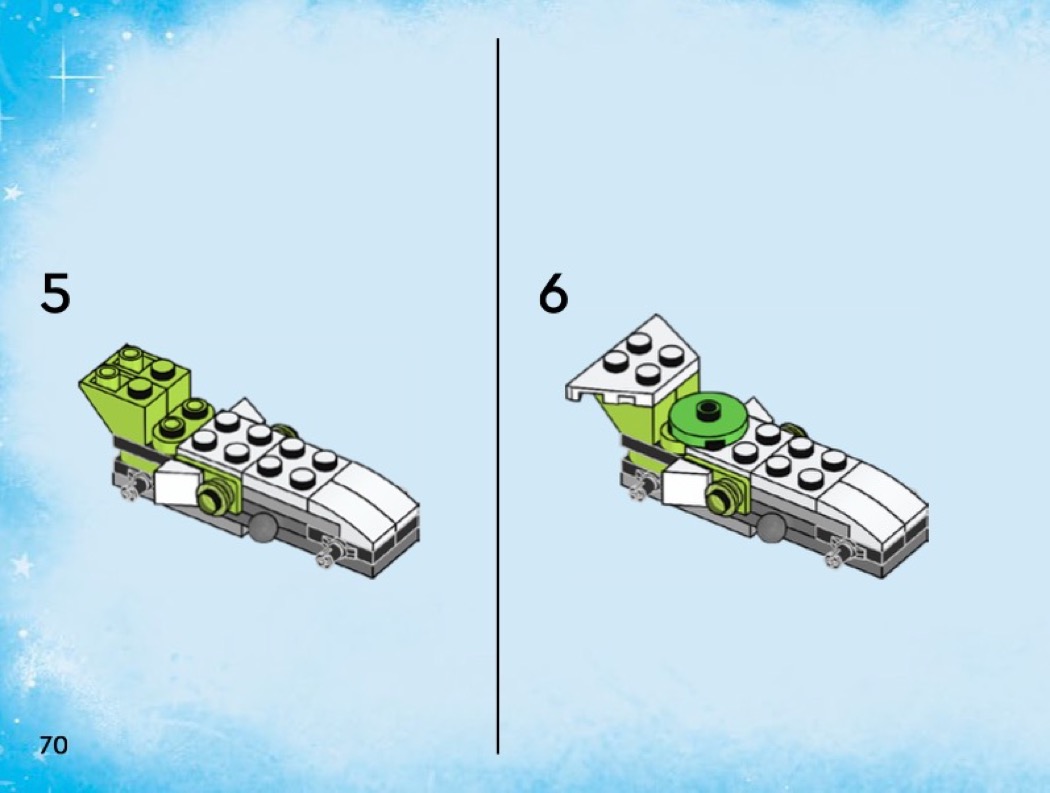 5

6

70