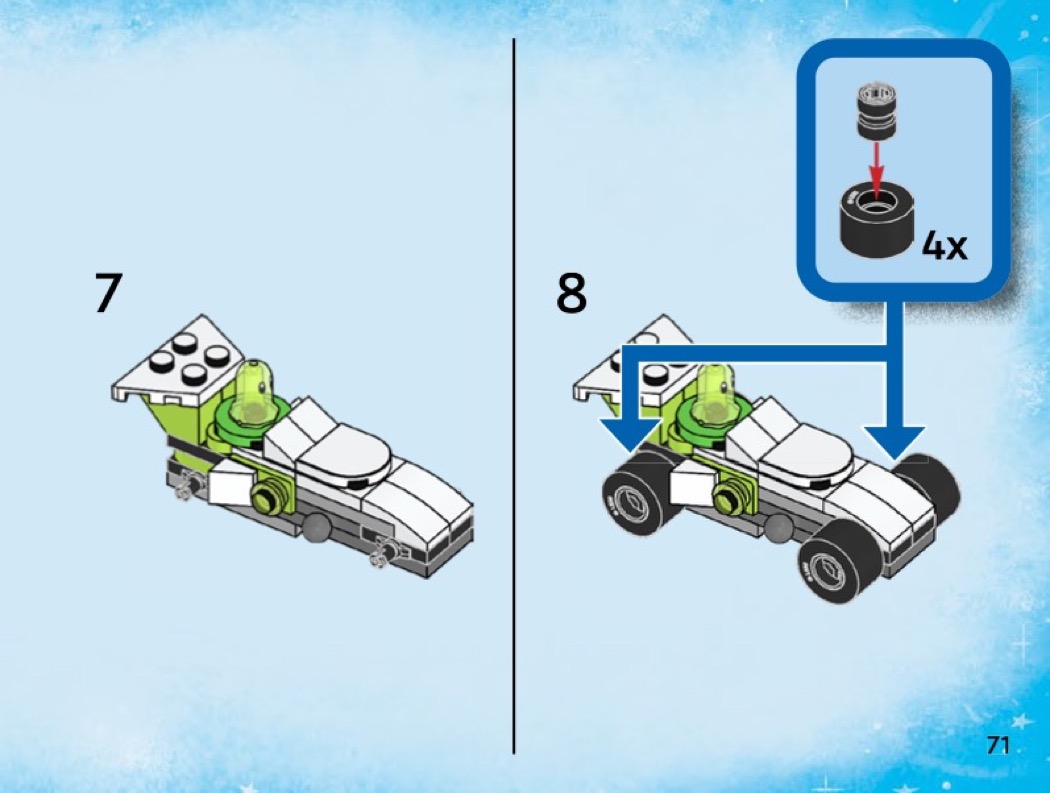 7

8

4x

71