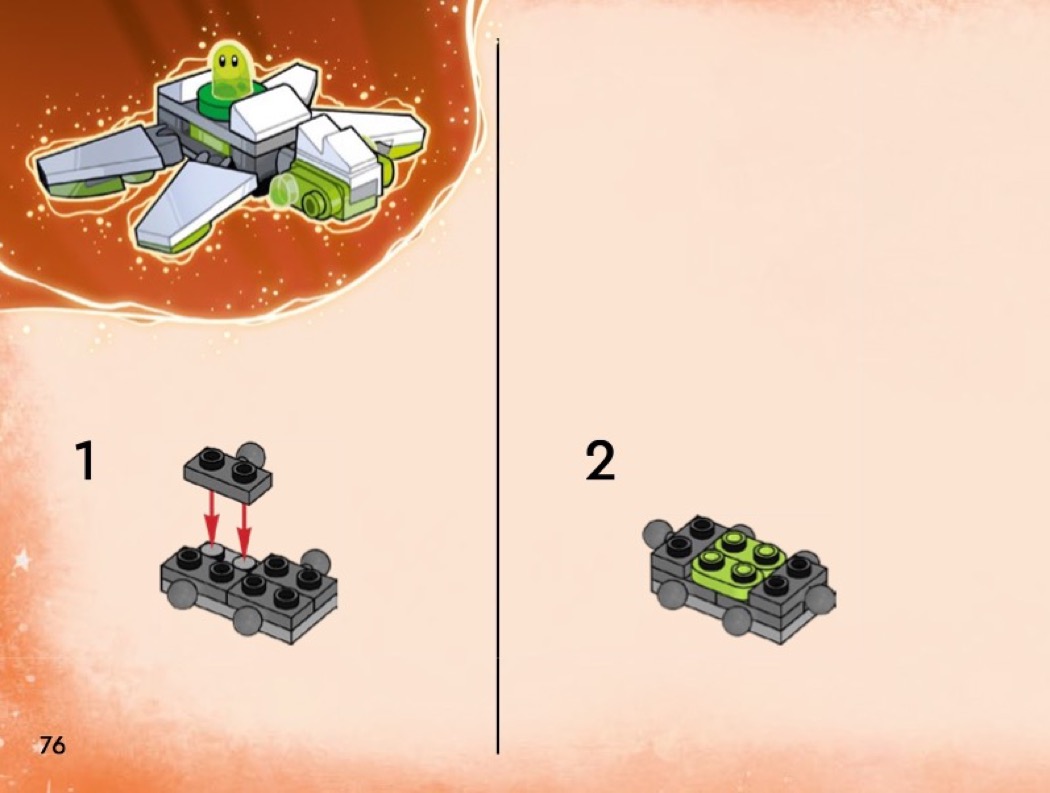 1

2

76