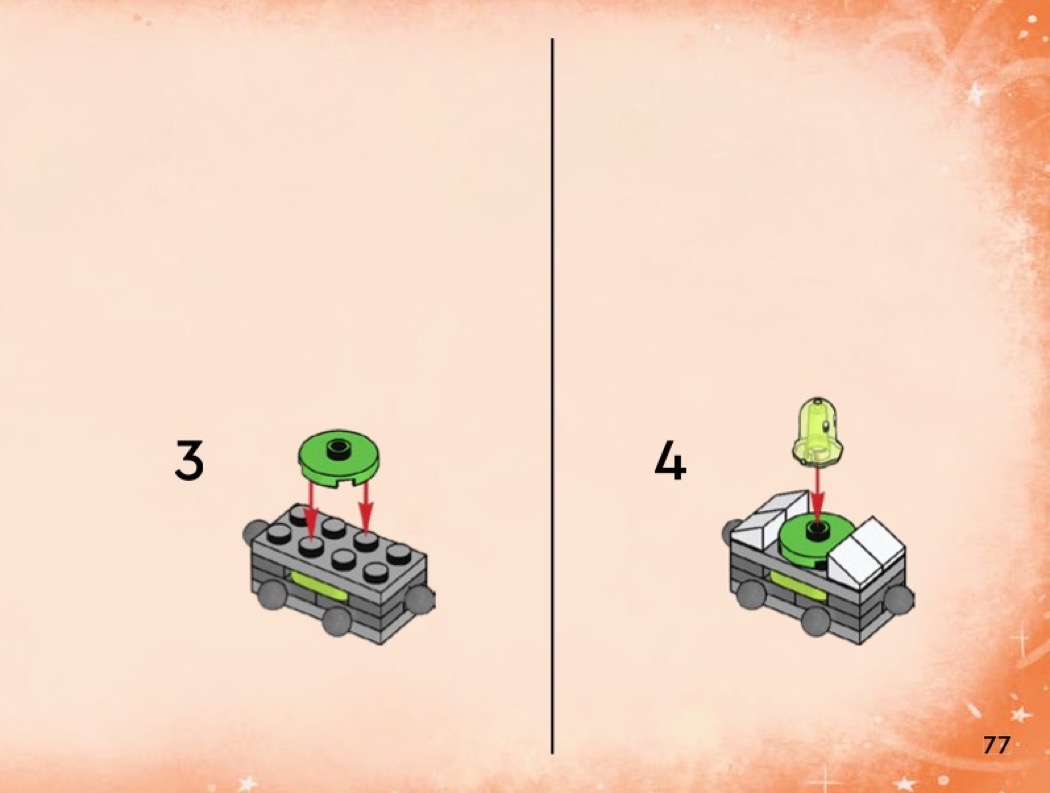 3

4

77