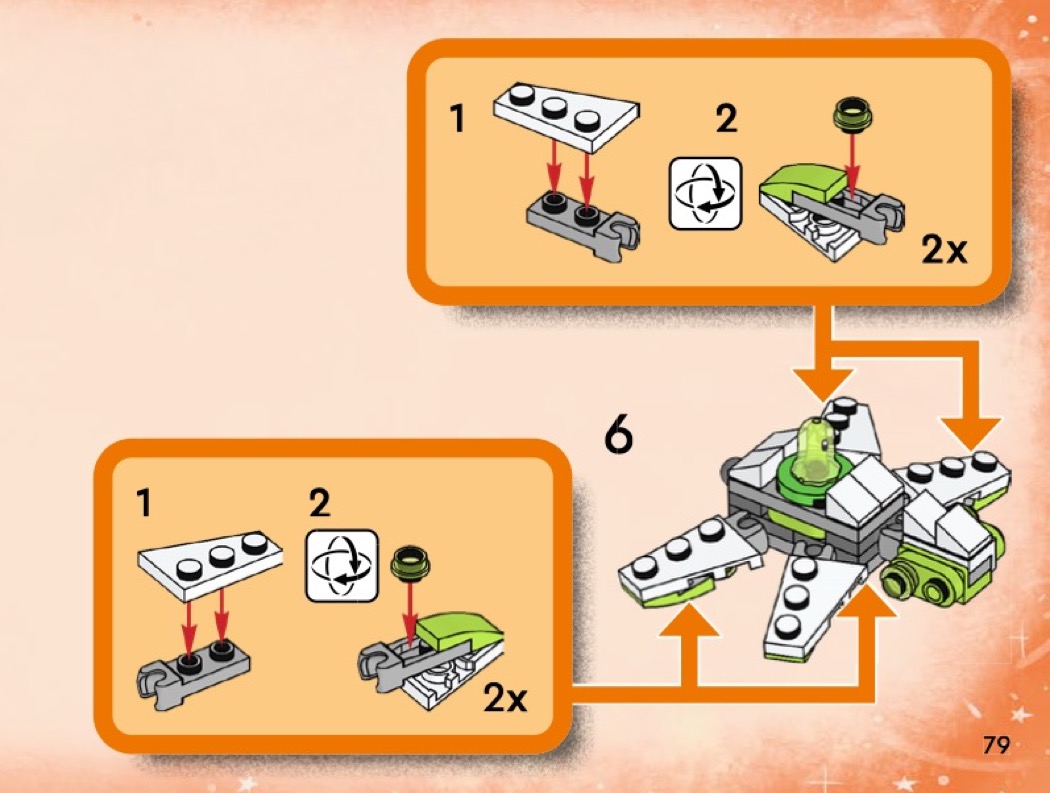 1
2
2x
6
1
2
2x
79