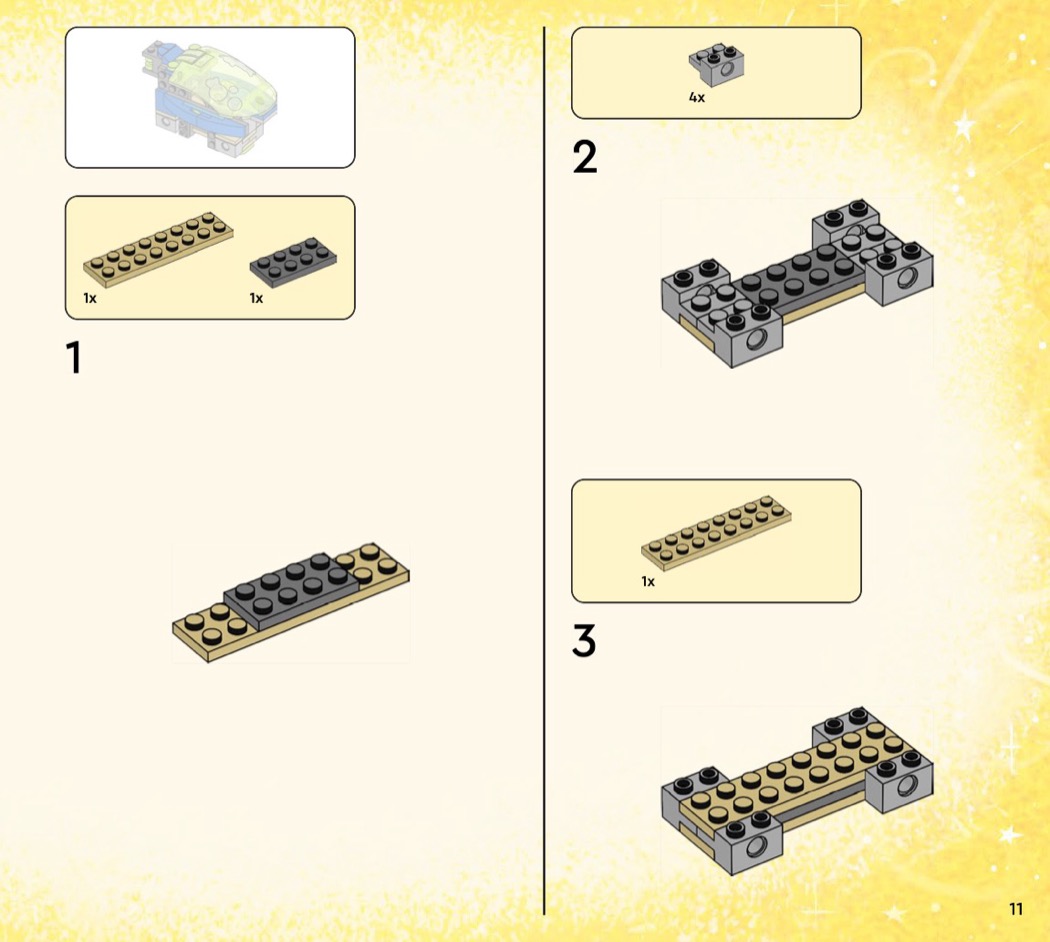 1x
1x

1

4x

2

1x

3

11