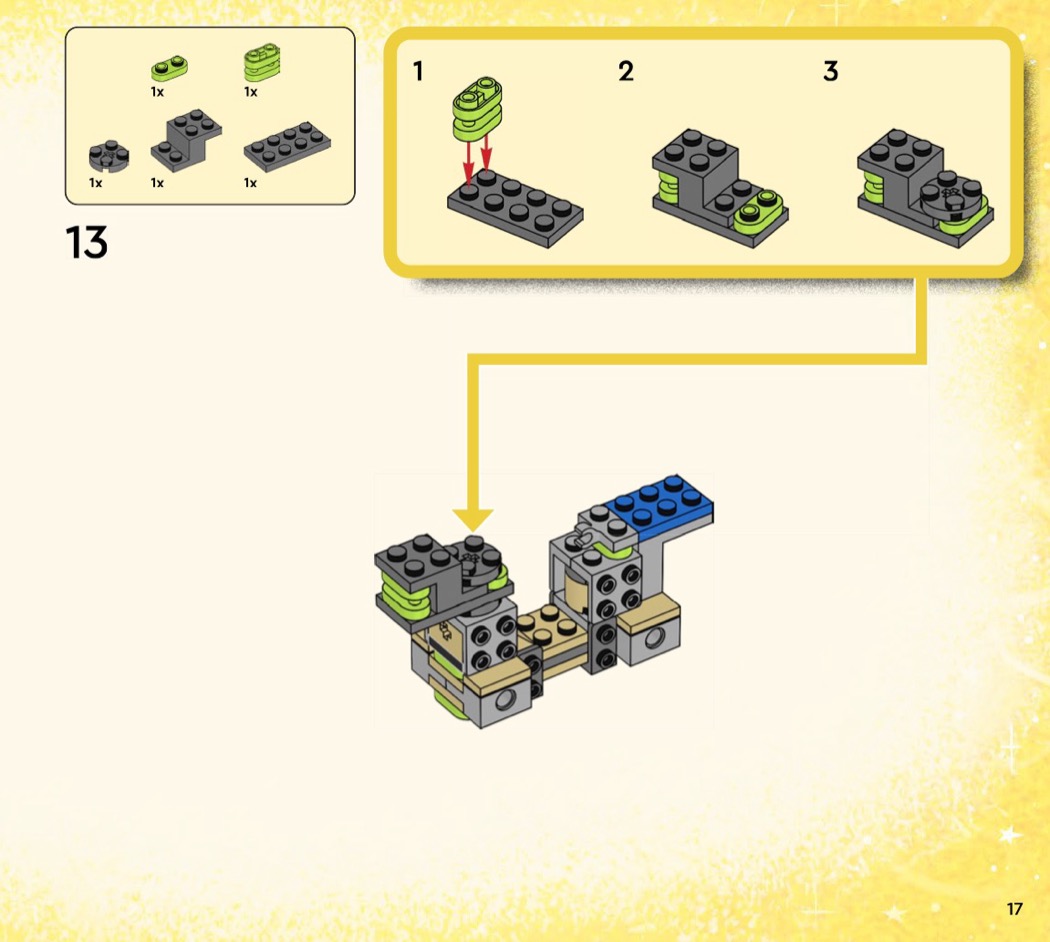 1x 1x
1x 1x 1x

13

1

2

3

17