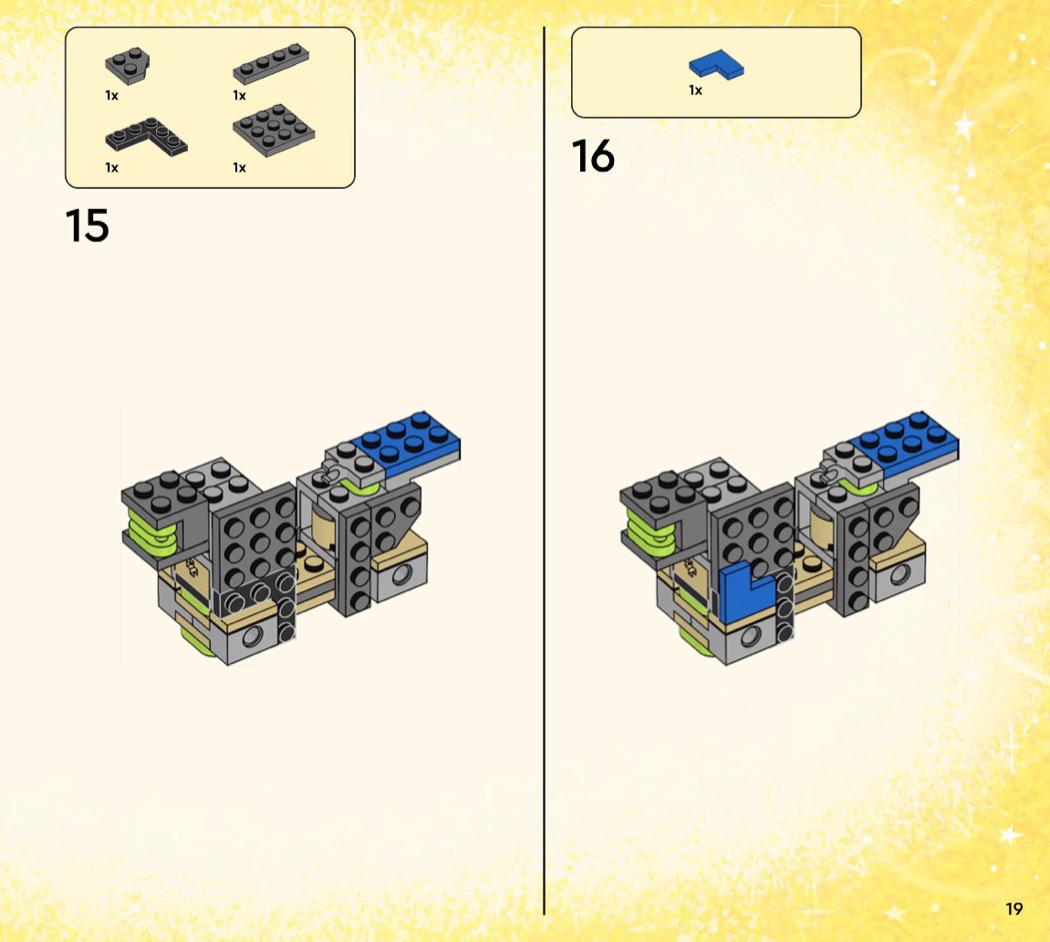 1x
1x
1x
1x

15

1x

16

19