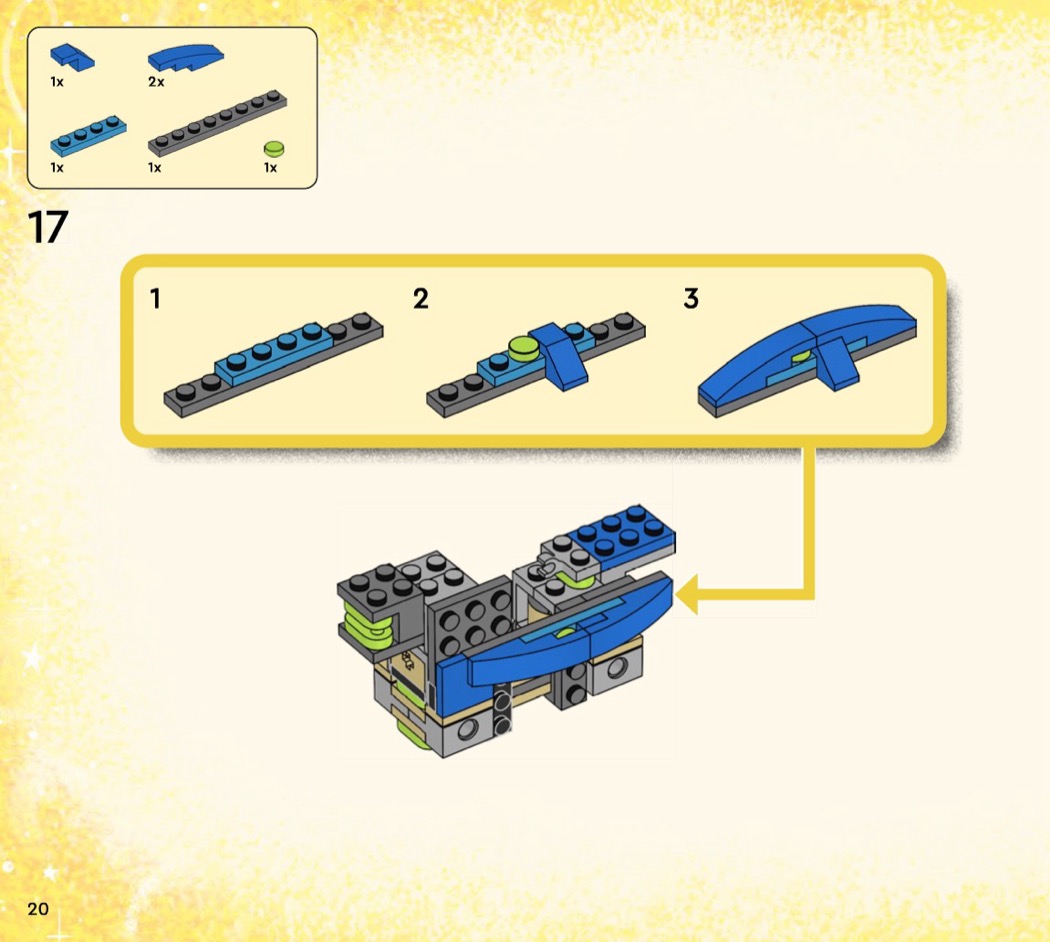 1x
2x
1x
1x
1x

17

1
2
3

20