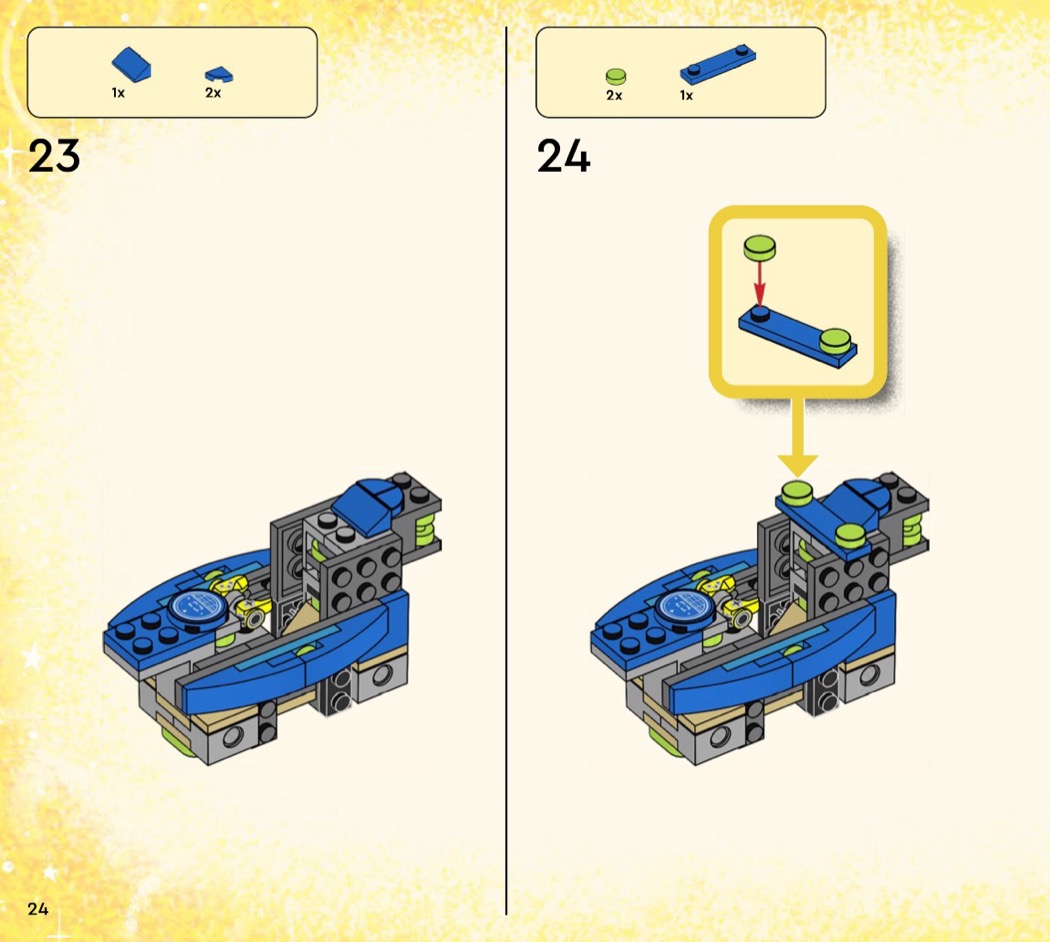 1x 2x

23

2x 1x

24

24