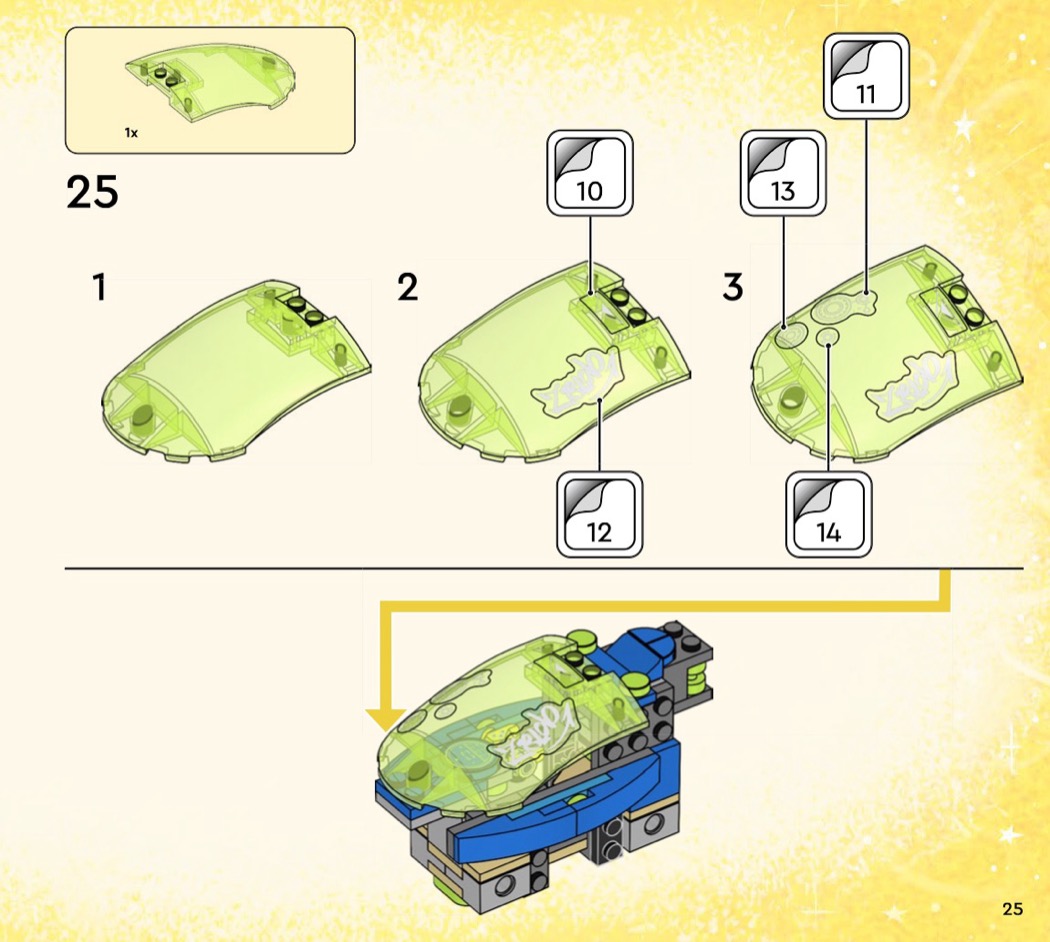 1x

25

1

2

10

12

3

13

11

14

25