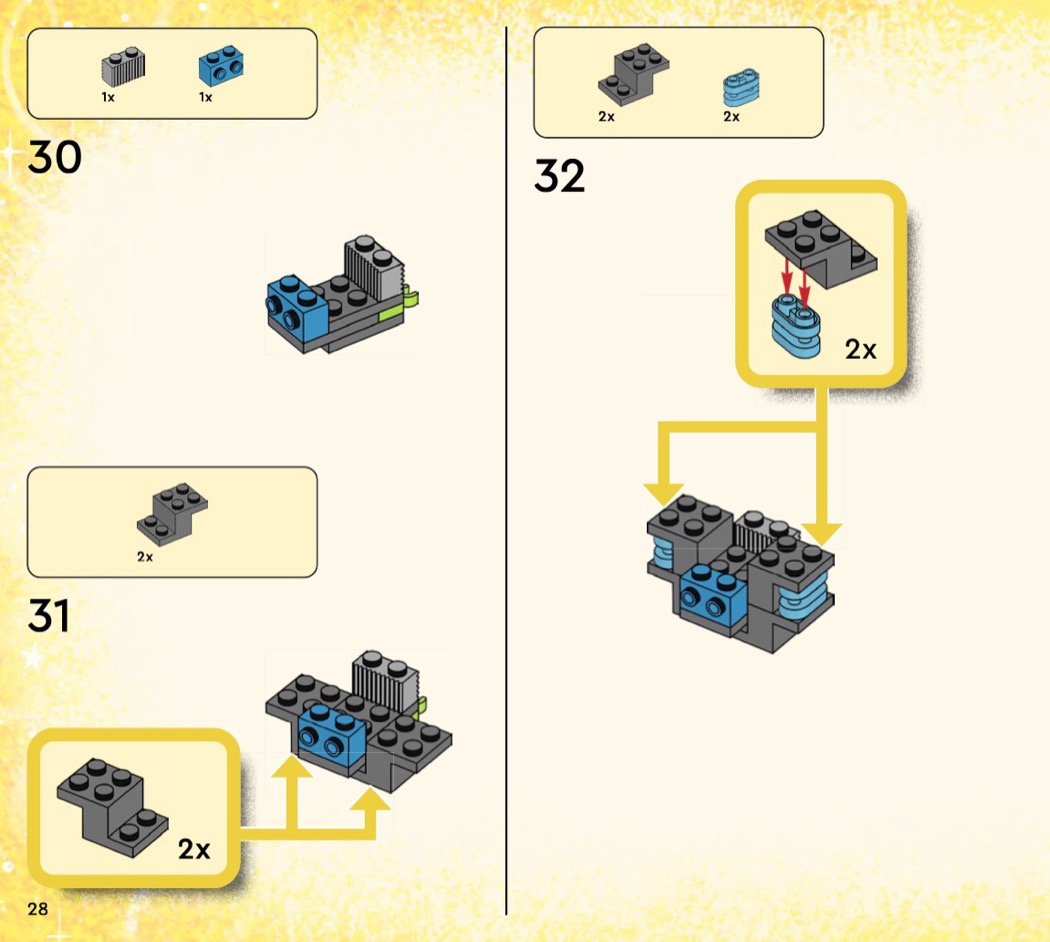 1x 1x

30

2x

31

2x

28

2x 2x

32

2x