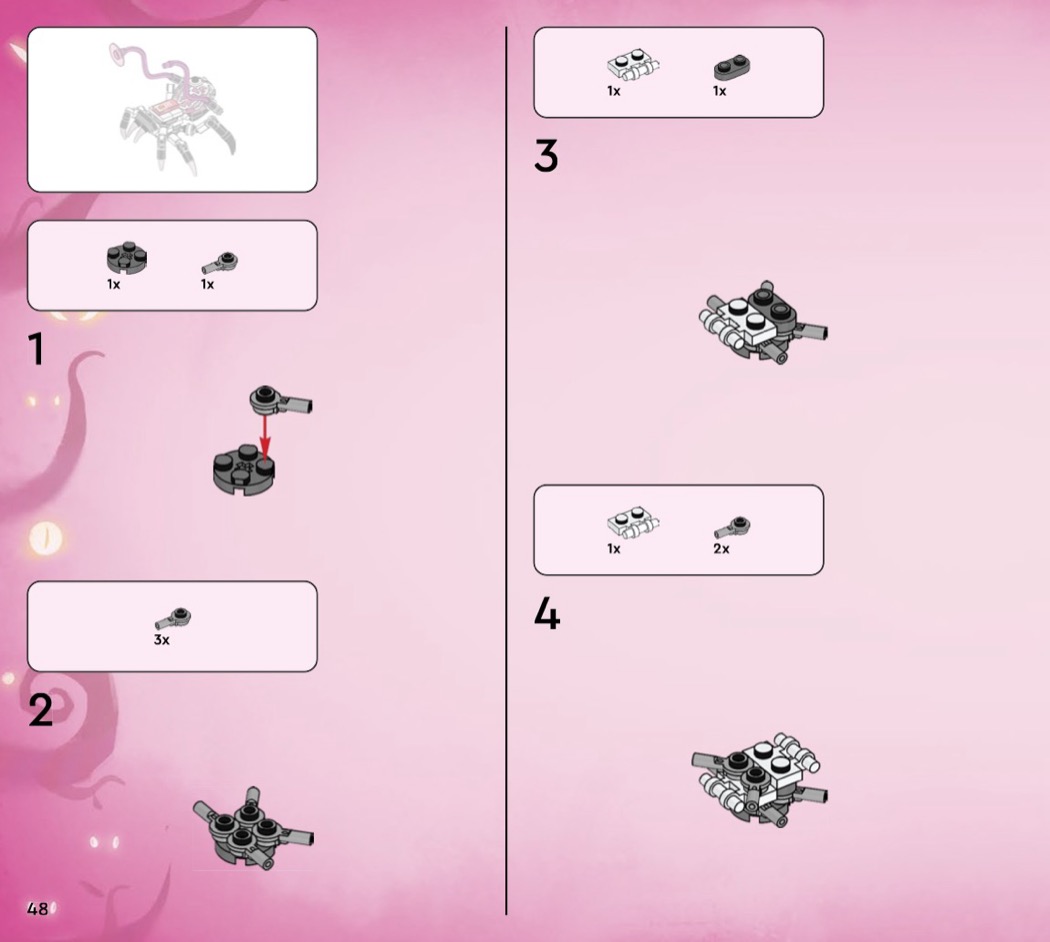 1x 1x

1

3x

2

48

1x 1x

3

1x 2x

4