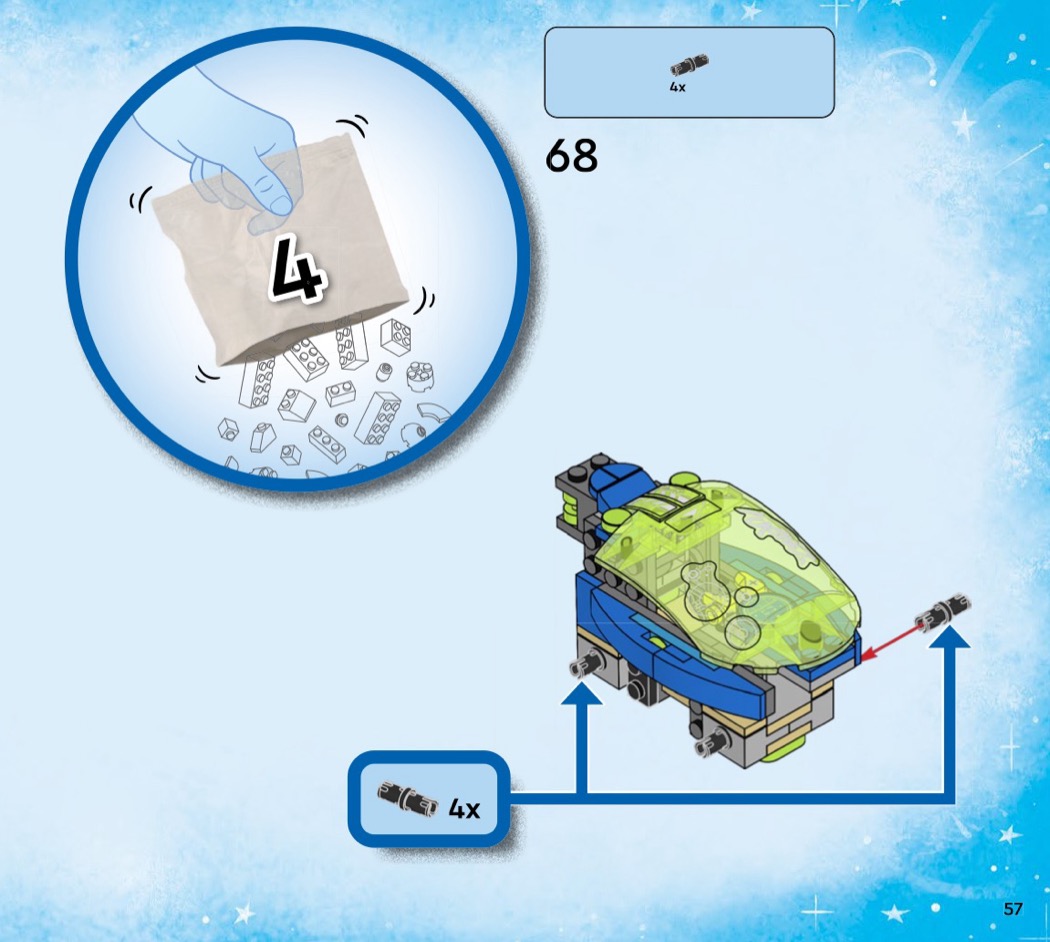 4

4x

68

4x

57