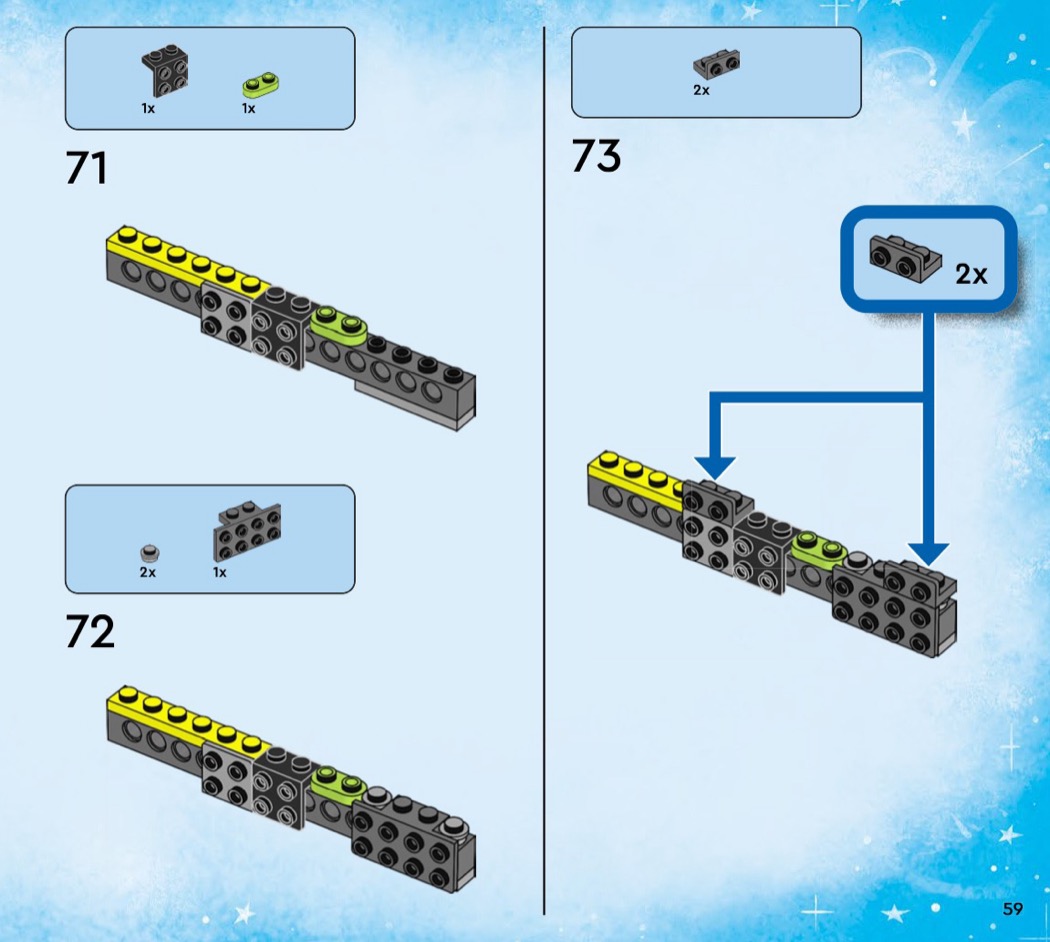 1x 1x

71

2x 1x

72

2x

73

2x

59