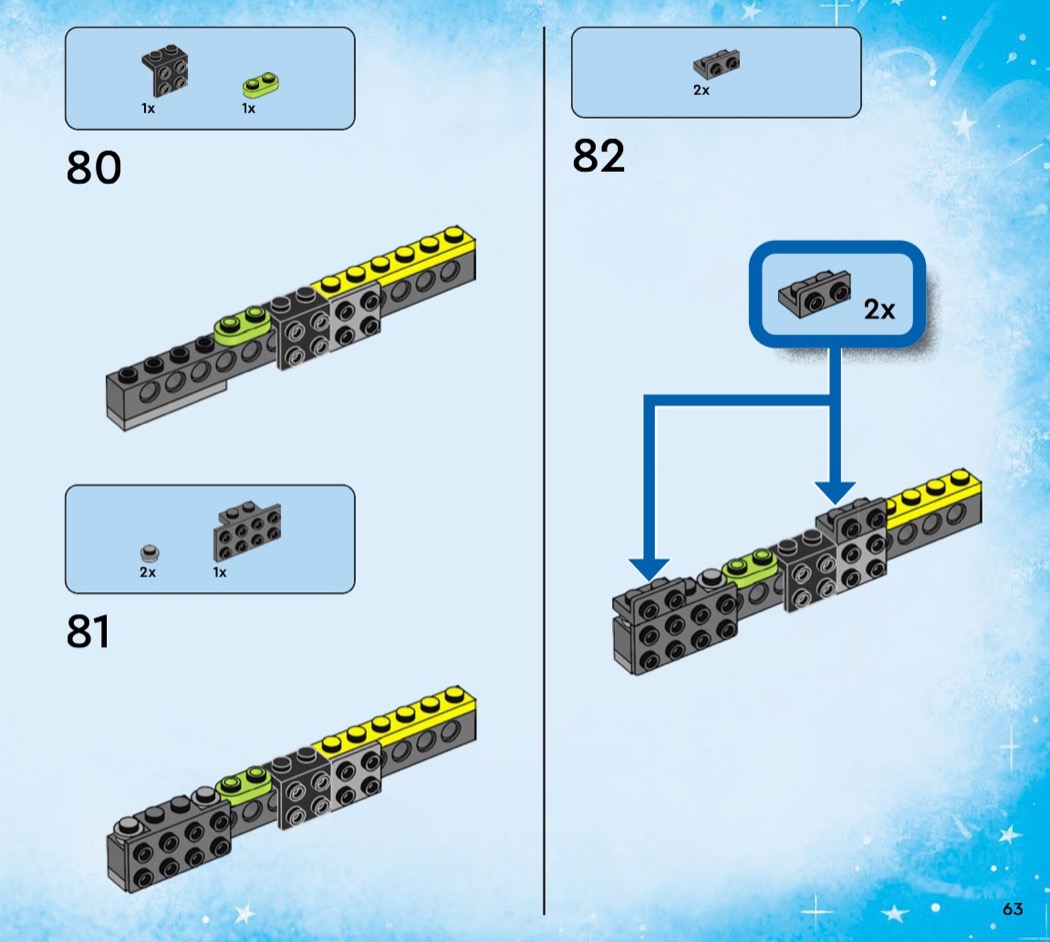 1x
1x

80

2x
1x

81

2x

82

2x

63