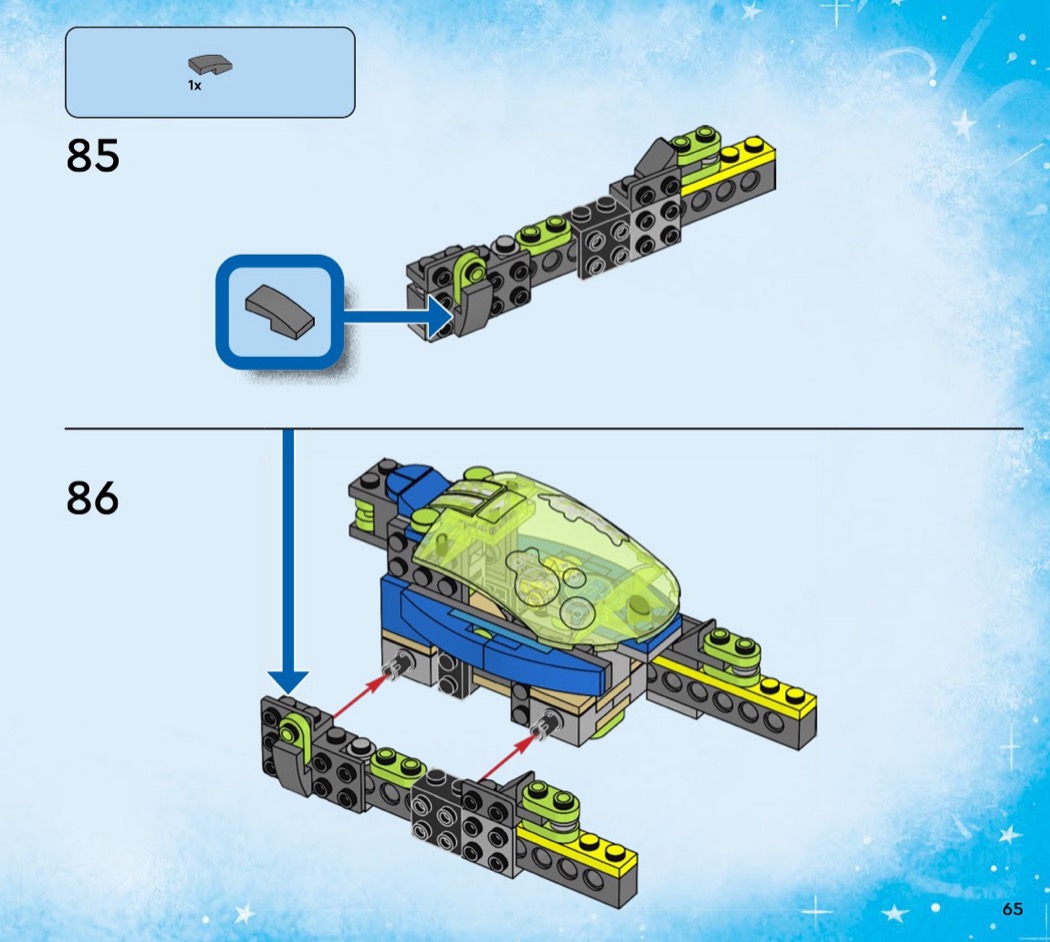 1x

85

86

65