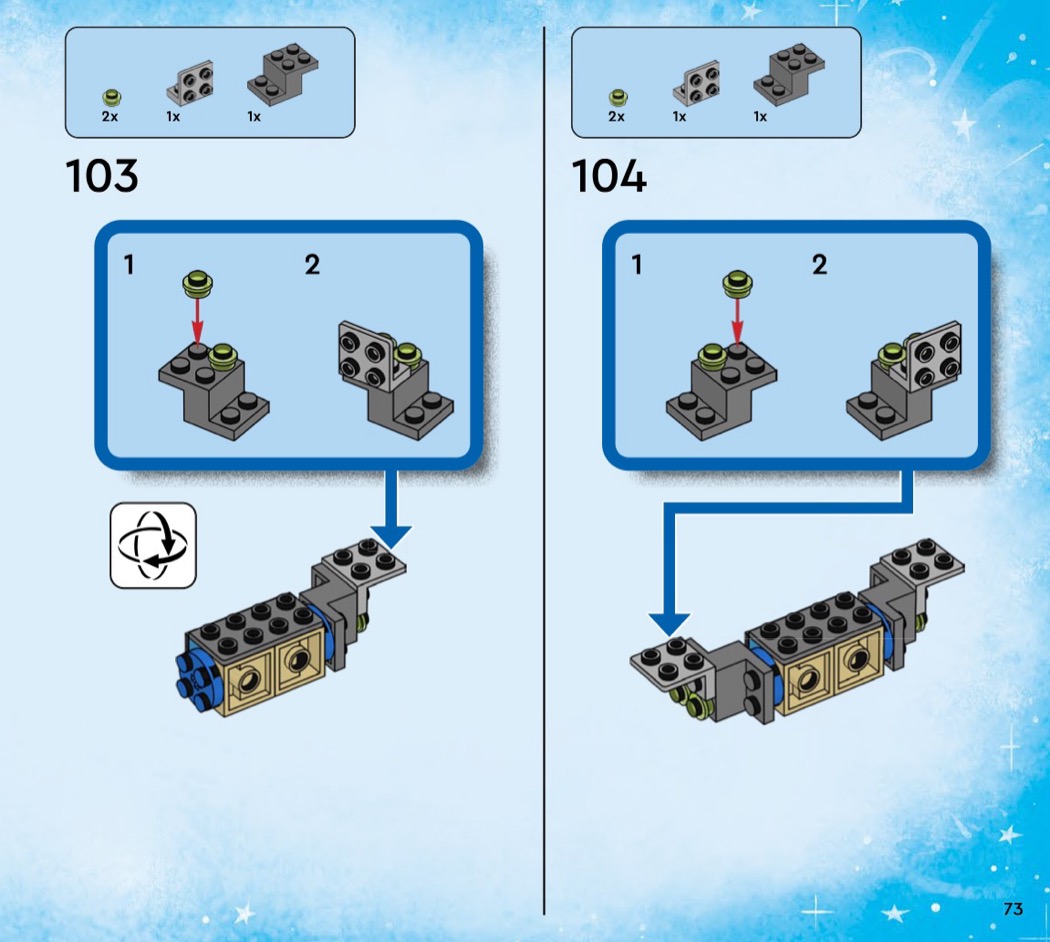 2x 1x 1x

103

1 2

2x 1x 1x

104

1 2

73