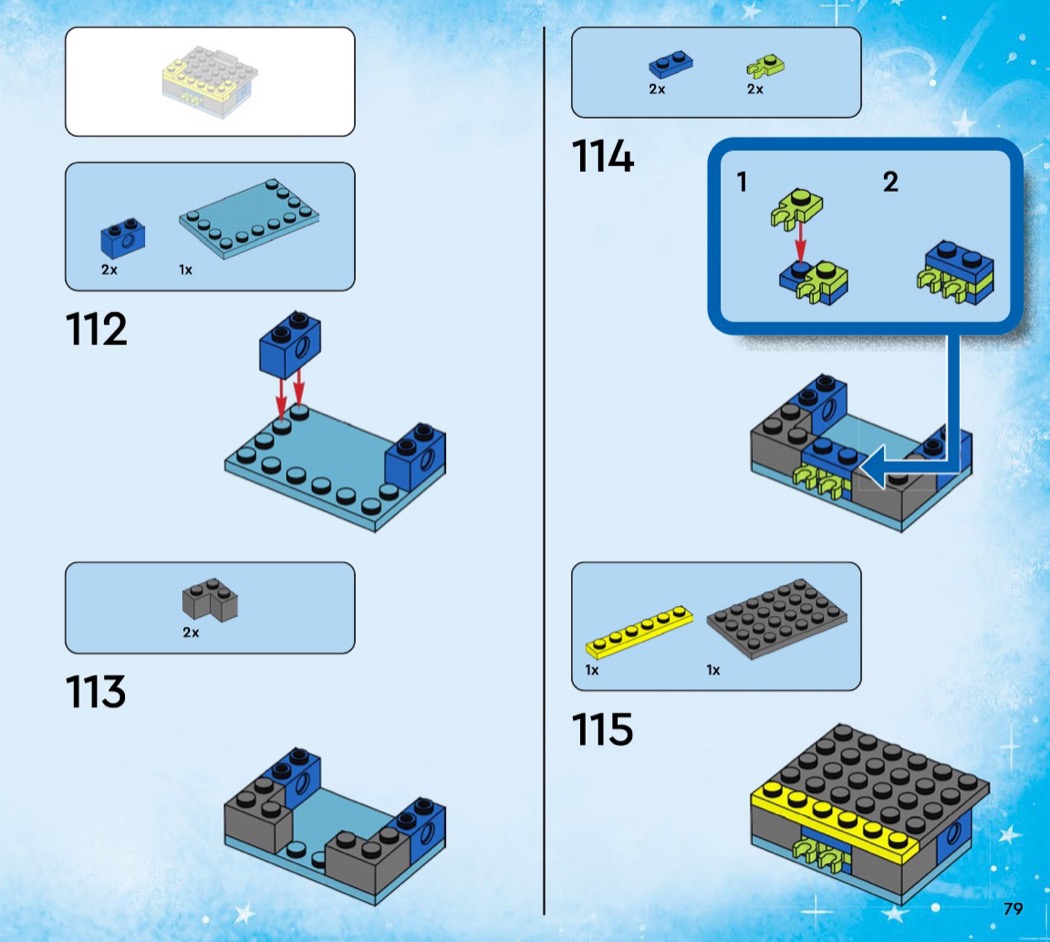 2x 1x

112

2x

113

2x 2x

114

1 2

1x 1x

115

79