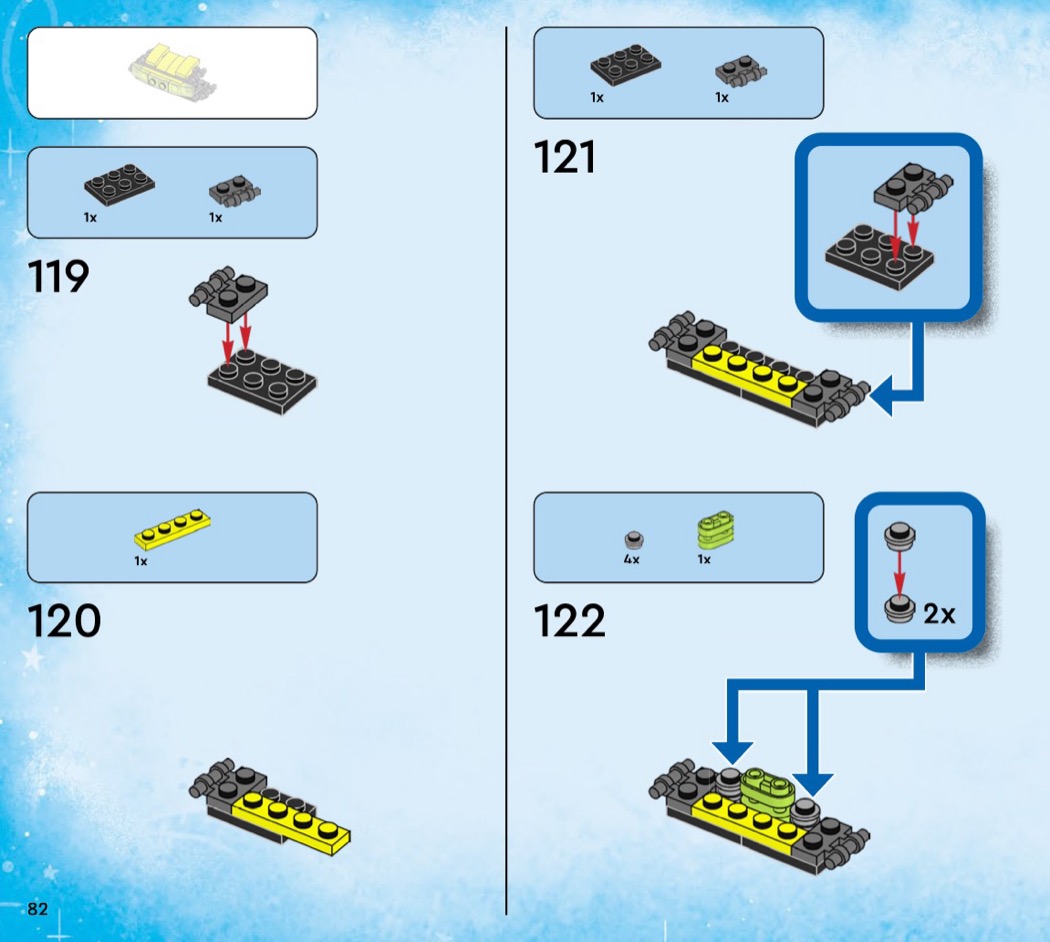 1x 1x

119

1x

120

82

1x 1x

121

4x 1x

122

2x