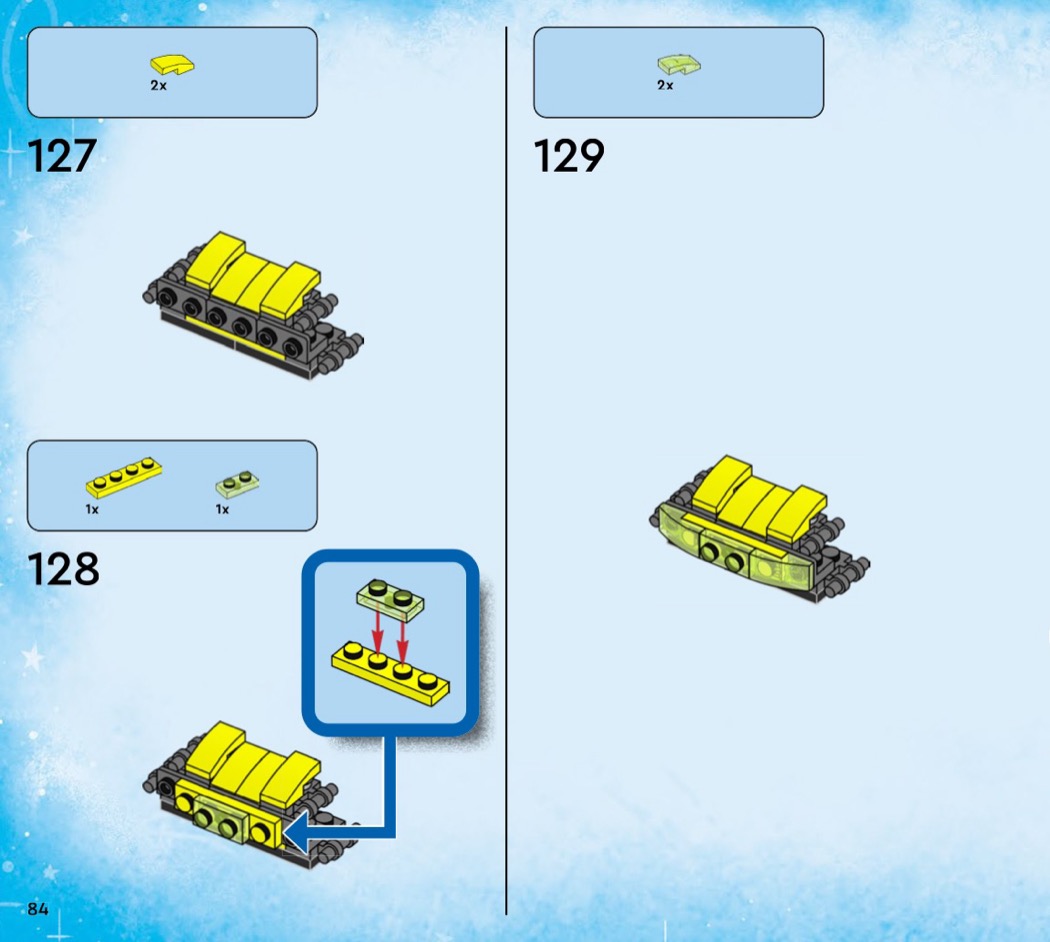 2x

127

1x
1x

128

84

2x

129