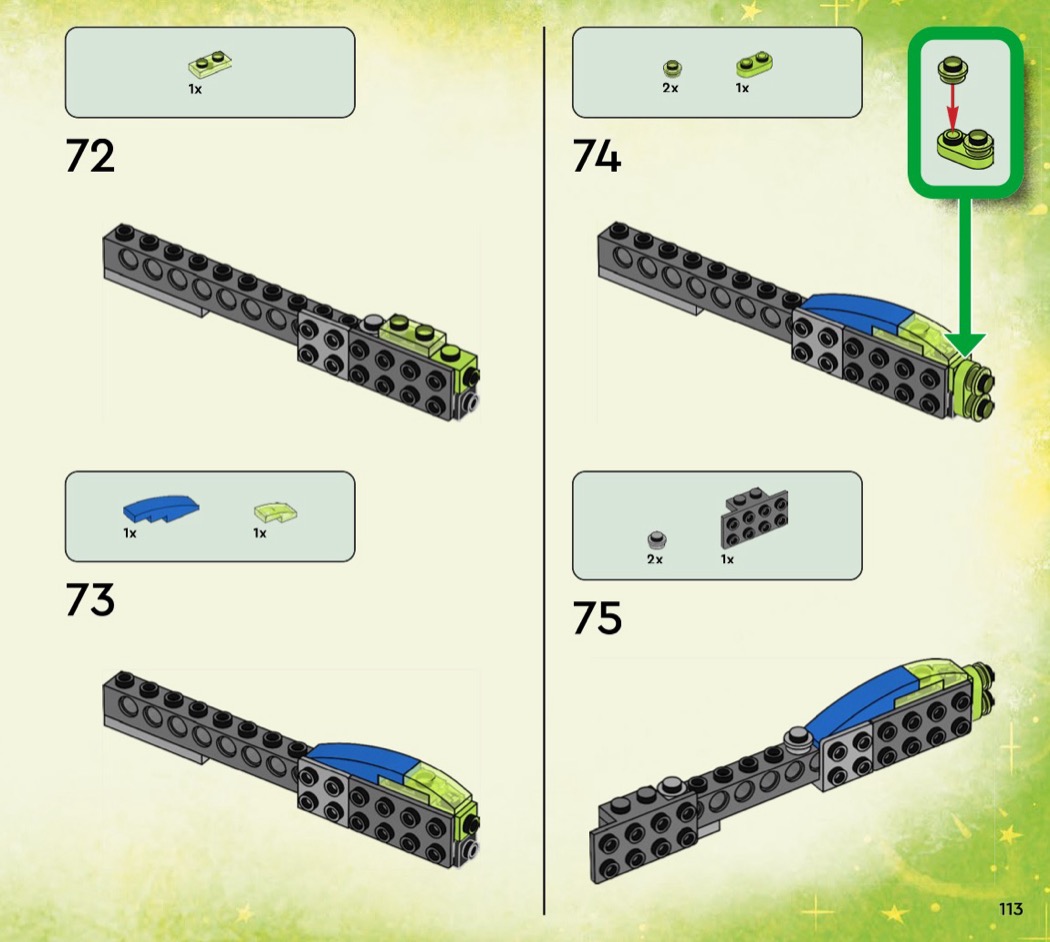 1x

72

1x

1x

73

2x

1x

74

2x

1x

75

113