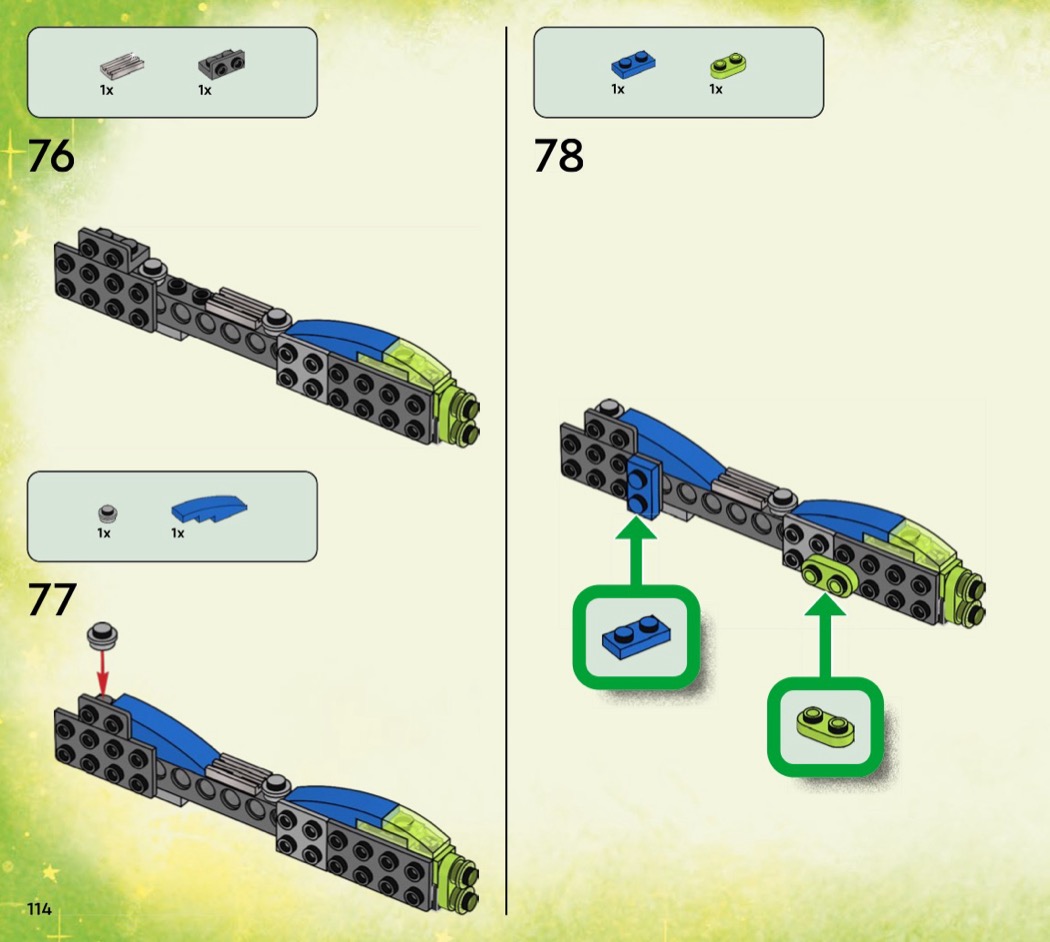 1x 1x

76

1x 1x

77

114

1x 1x

78