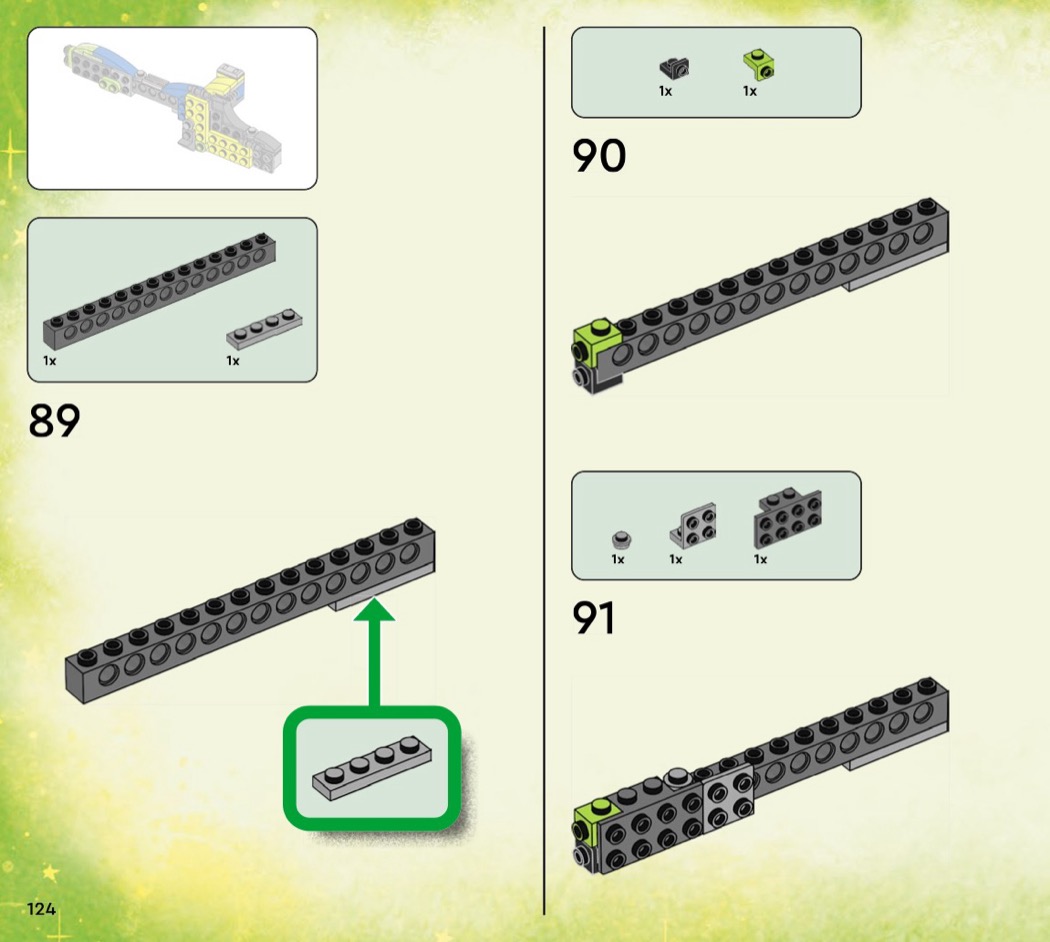 1x

1x

89

124

1x

1x

90

1x

1x

1x

91