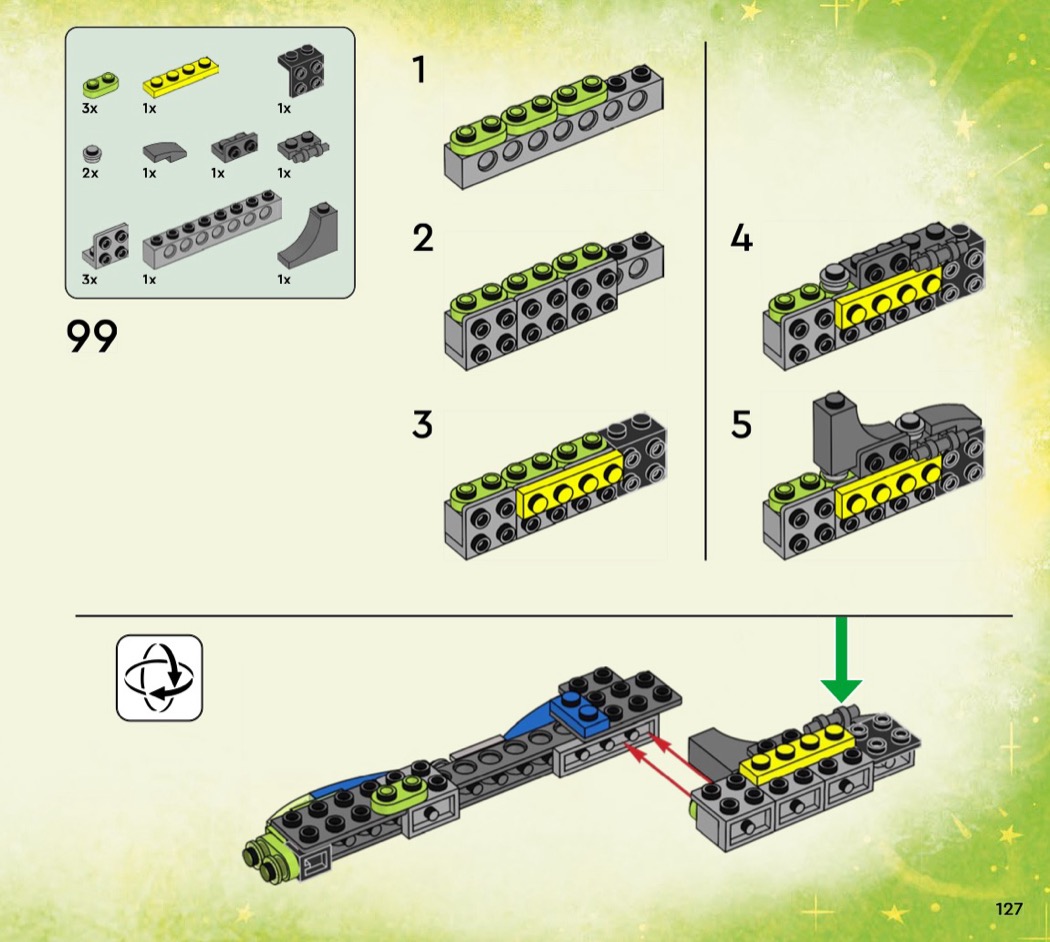 3x 1x 1x

2x 1x 1x 1x

3x 1x 1x

99

1

2

3

4

5

127