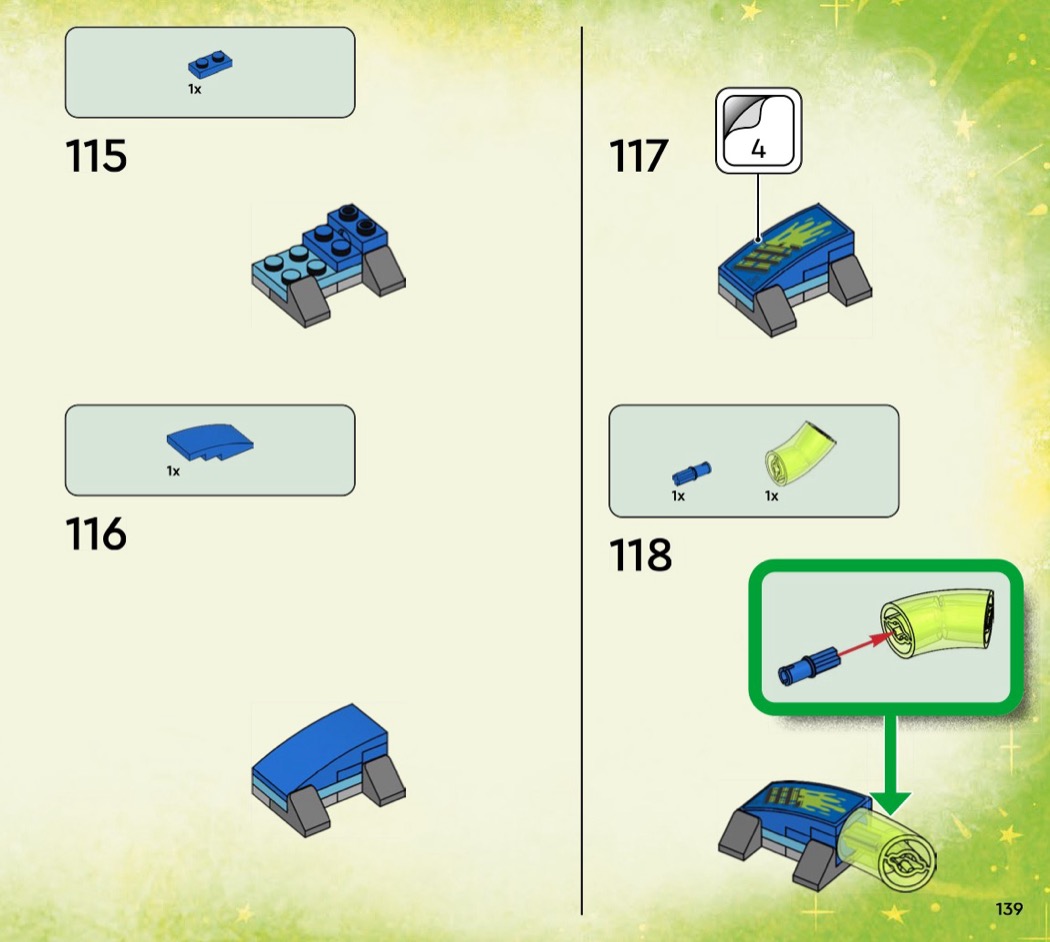 1x

115

1x

116

117

4

1x

1x

118

139