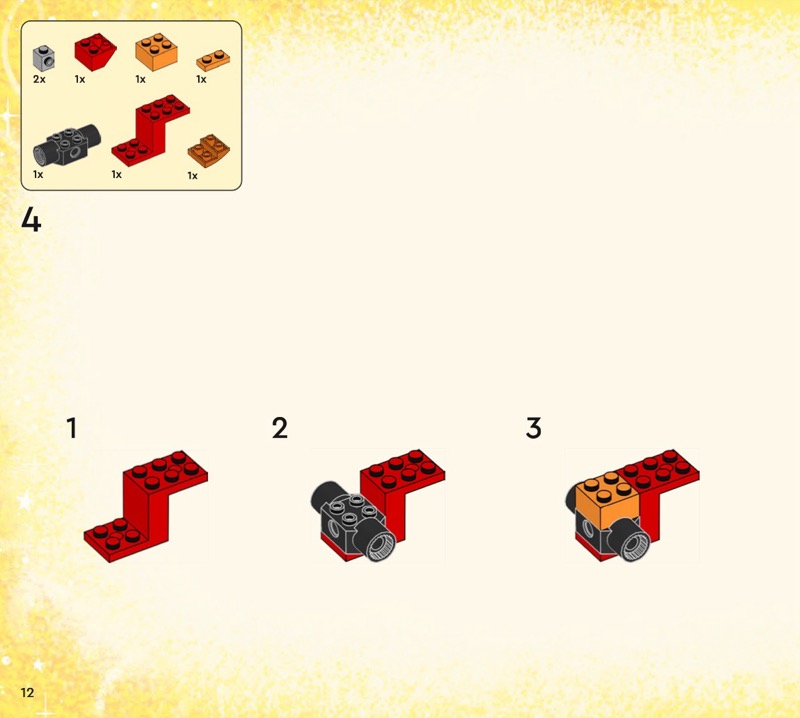 2x 1x 1x 1x

1x 1x 1x

4

1

2

3

12