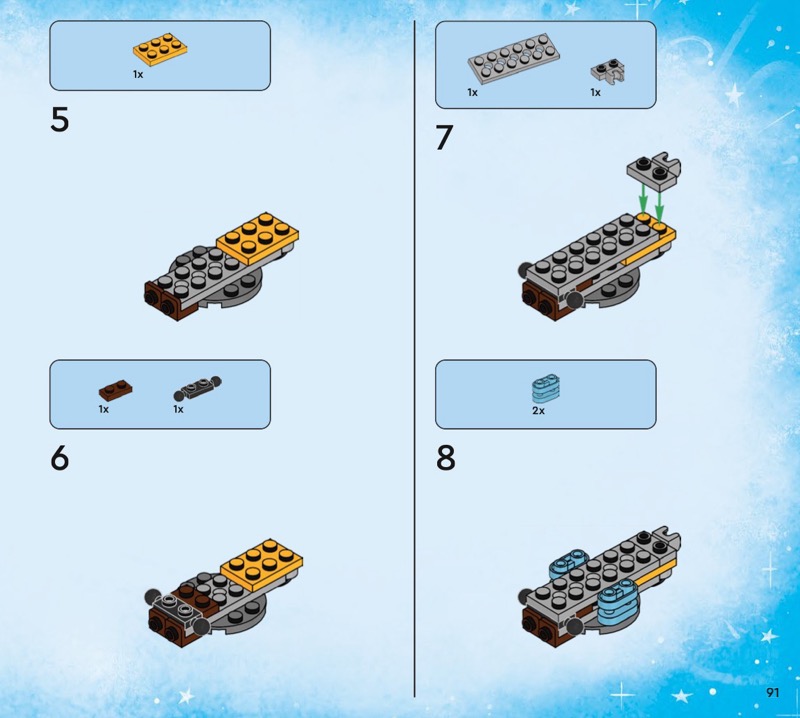 1x

5

1x 1x

6

1x 1x

7

2x

8

91