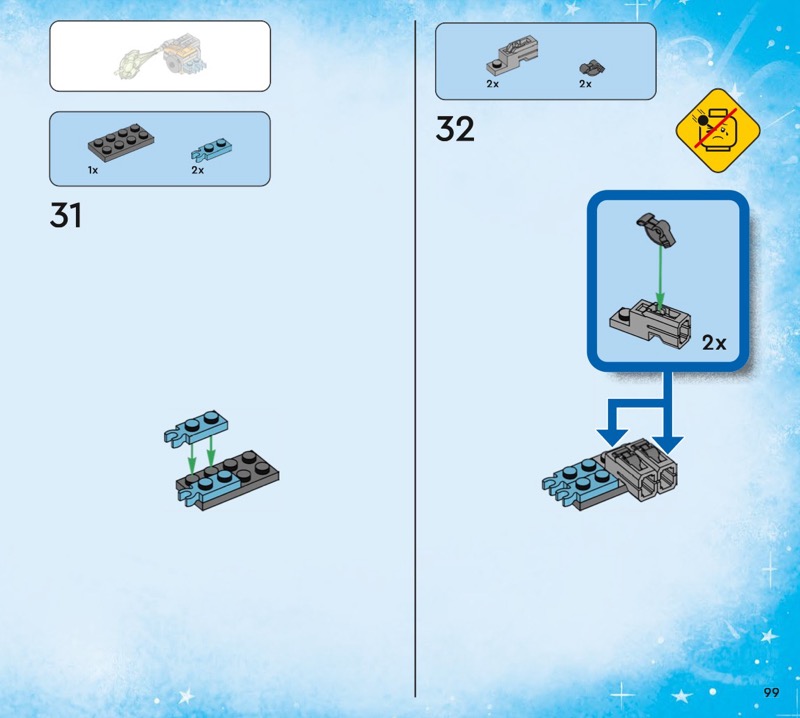 1x
2x

31

2x
2x

32

2x

99