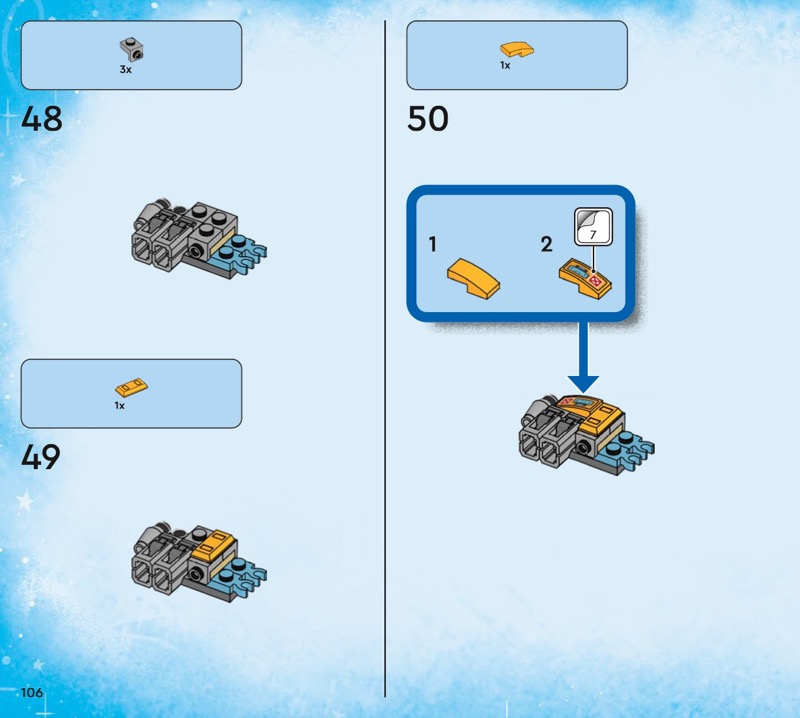 3x

48

1x

49

106

1x

50

1

2

7