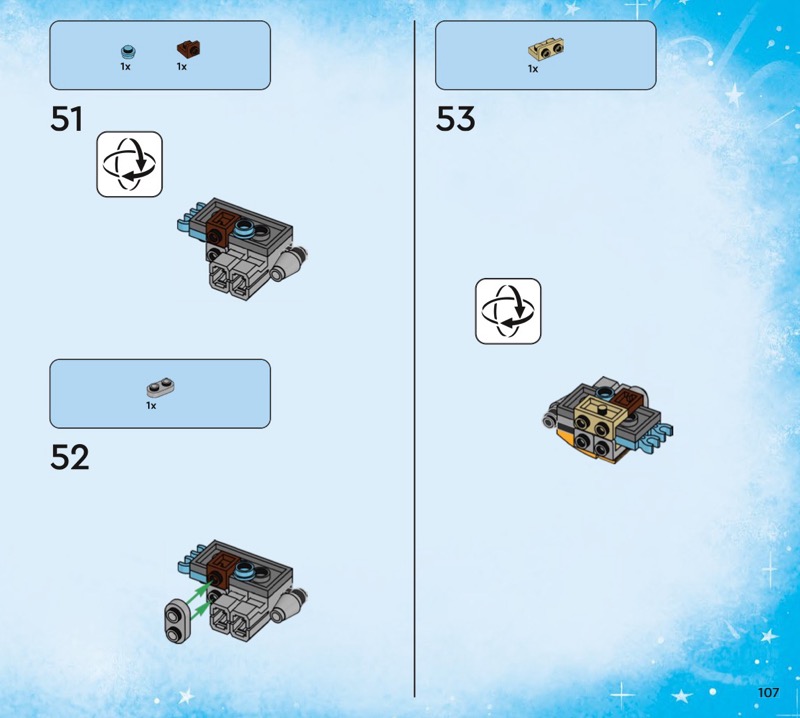 1x 1x

51

1x

52

1x

53

107