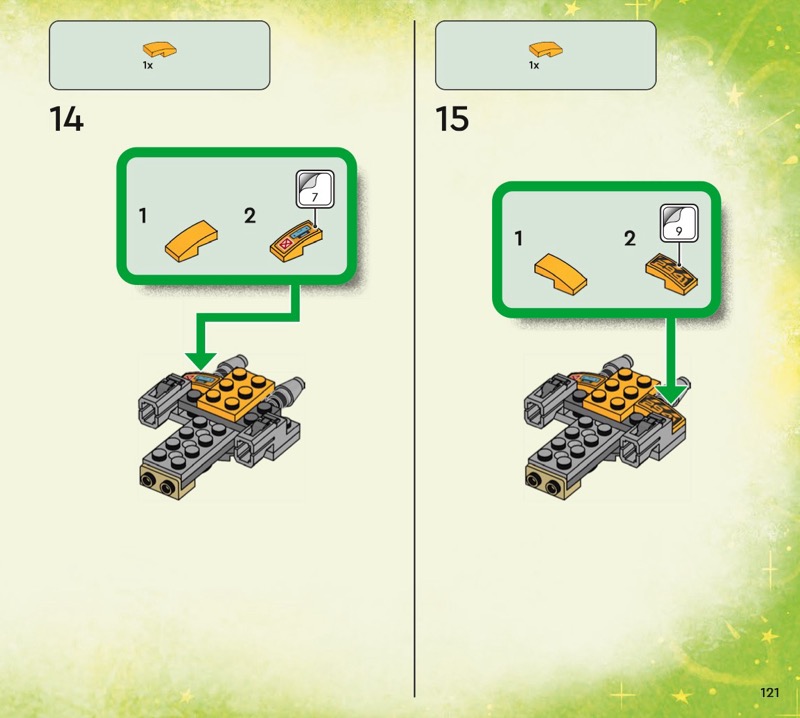 1x

14

1

2

7

1x

15

1

2

9

121