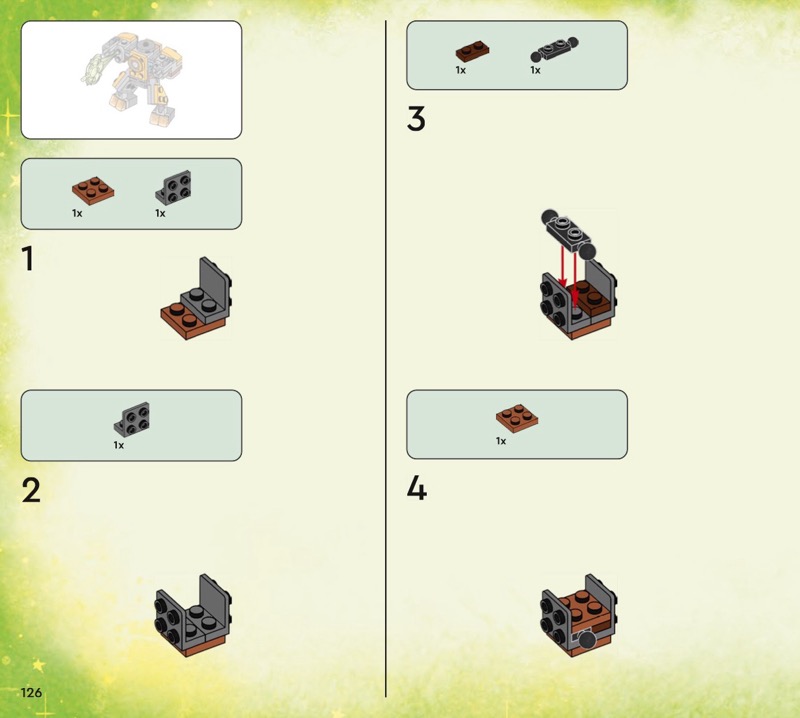 1x 1x

1

1x

2

126

1x 1x

3

1x

4