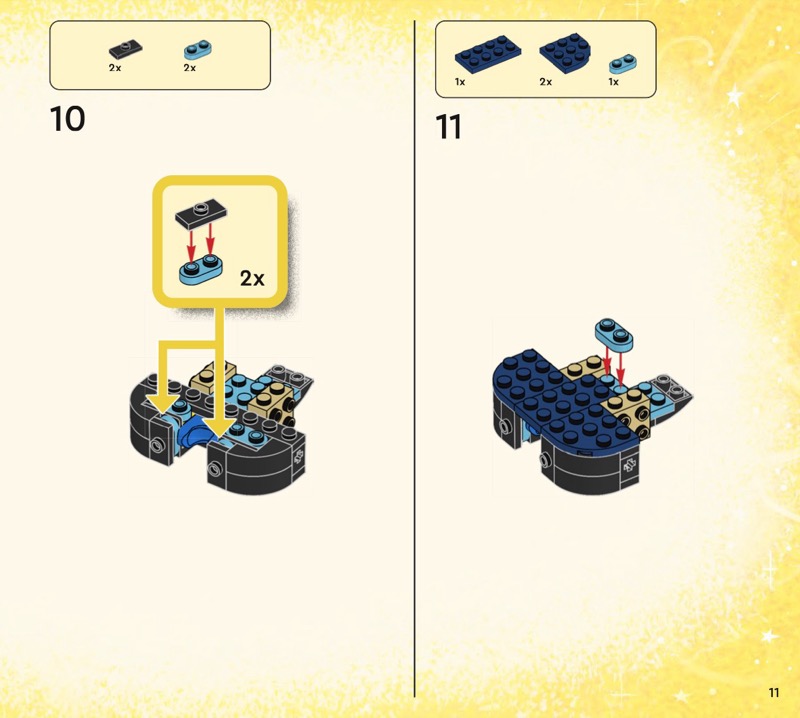 2x 2x

10

2x

1x 2x 1x

11

11