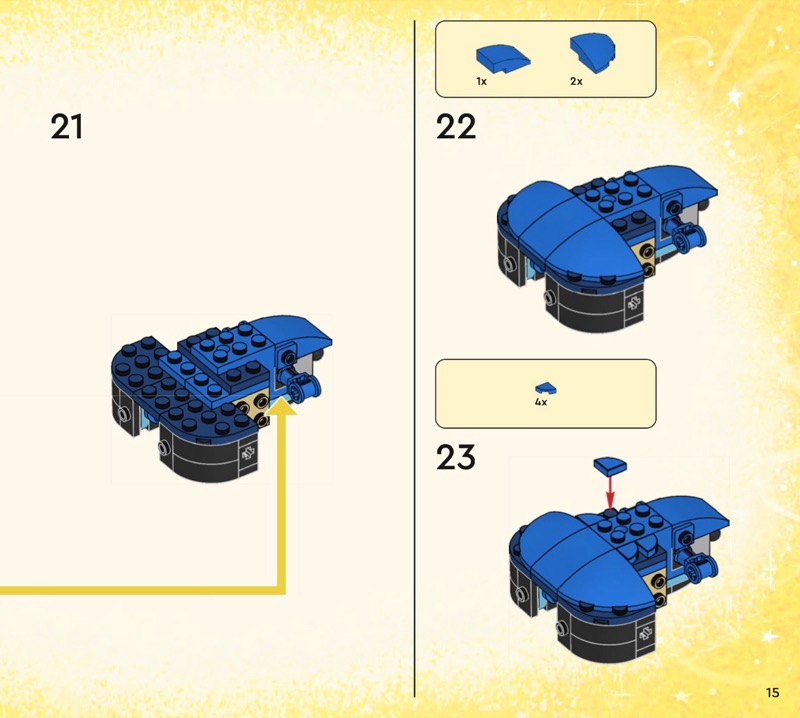 21

1x 2x

22

4x

23

15