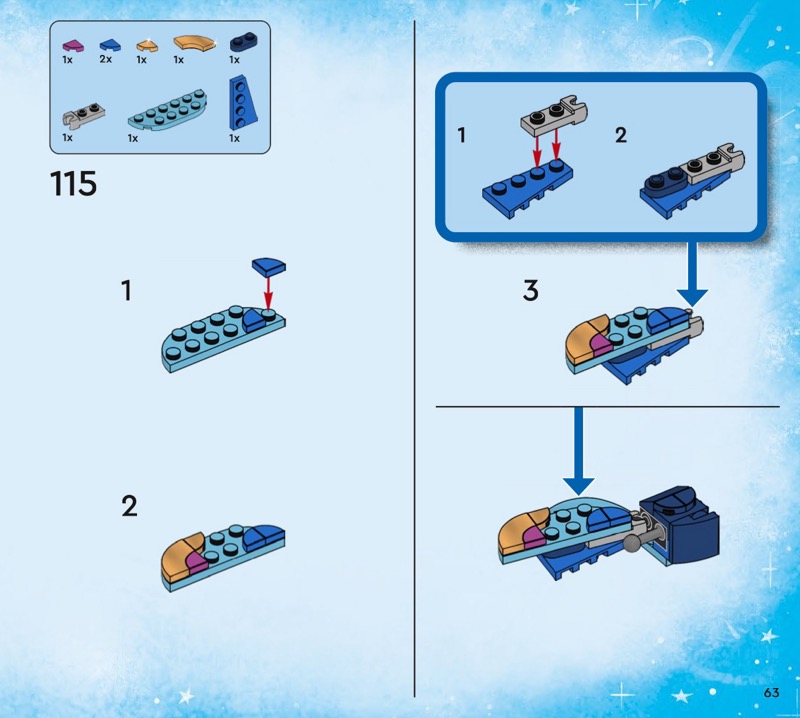 1x 2x 1x 1x 1x

1x 1x 1x

115

1

2

1

2

3

63