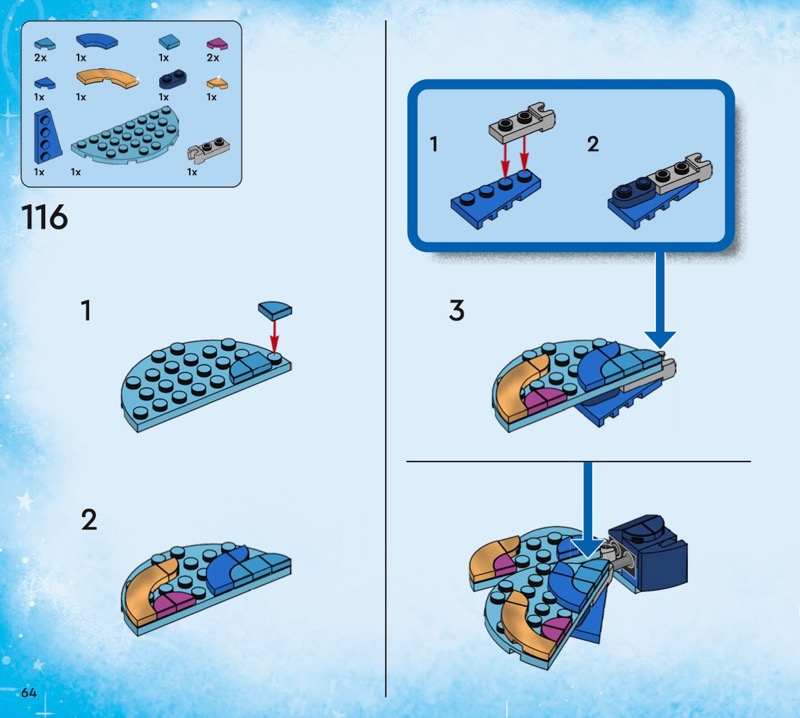 2x 1x 1x 2x
1x 1x 1x 1x
1x 1x 1x

116

1

2

1

2

3

64